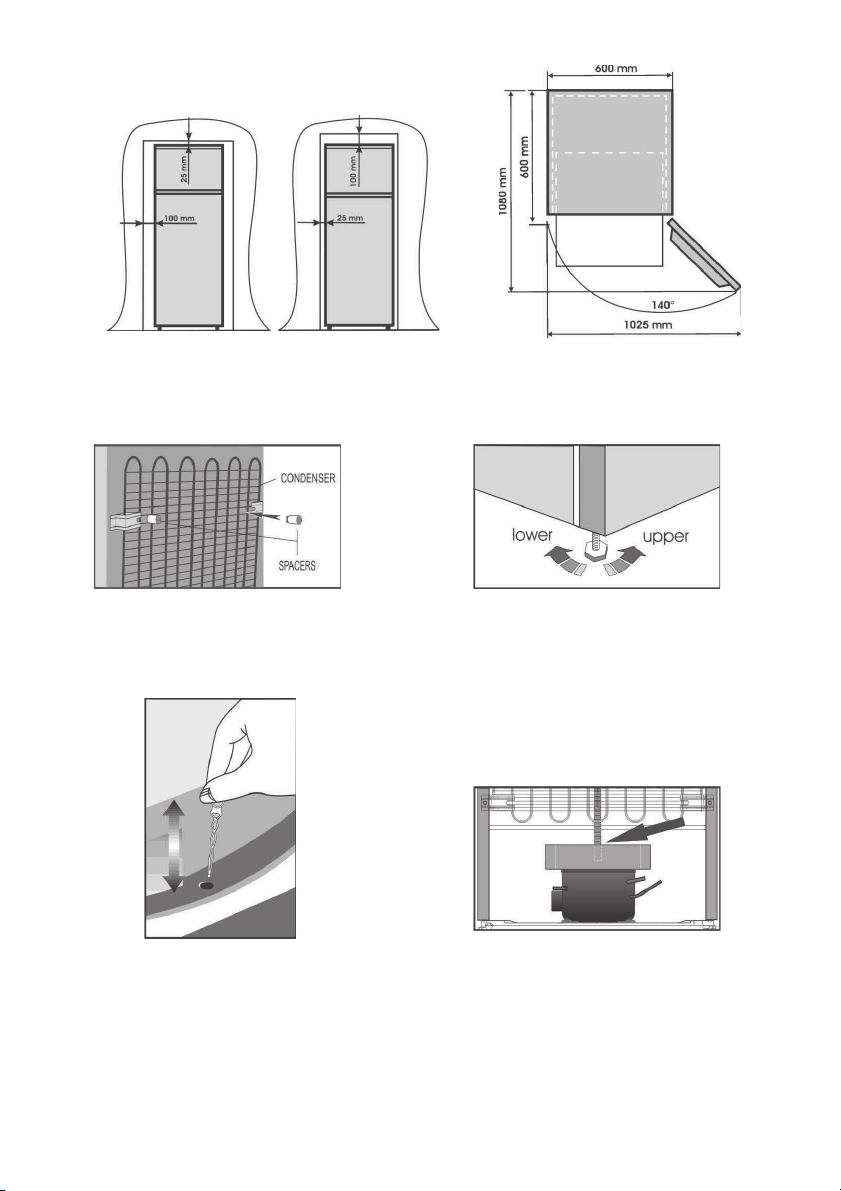 25 mm
100 mm
100 mm
25 mm

600 mm
600 mm
1080 mm
140°
1025 mm

CONDENSER
SPACERS

lower
upper