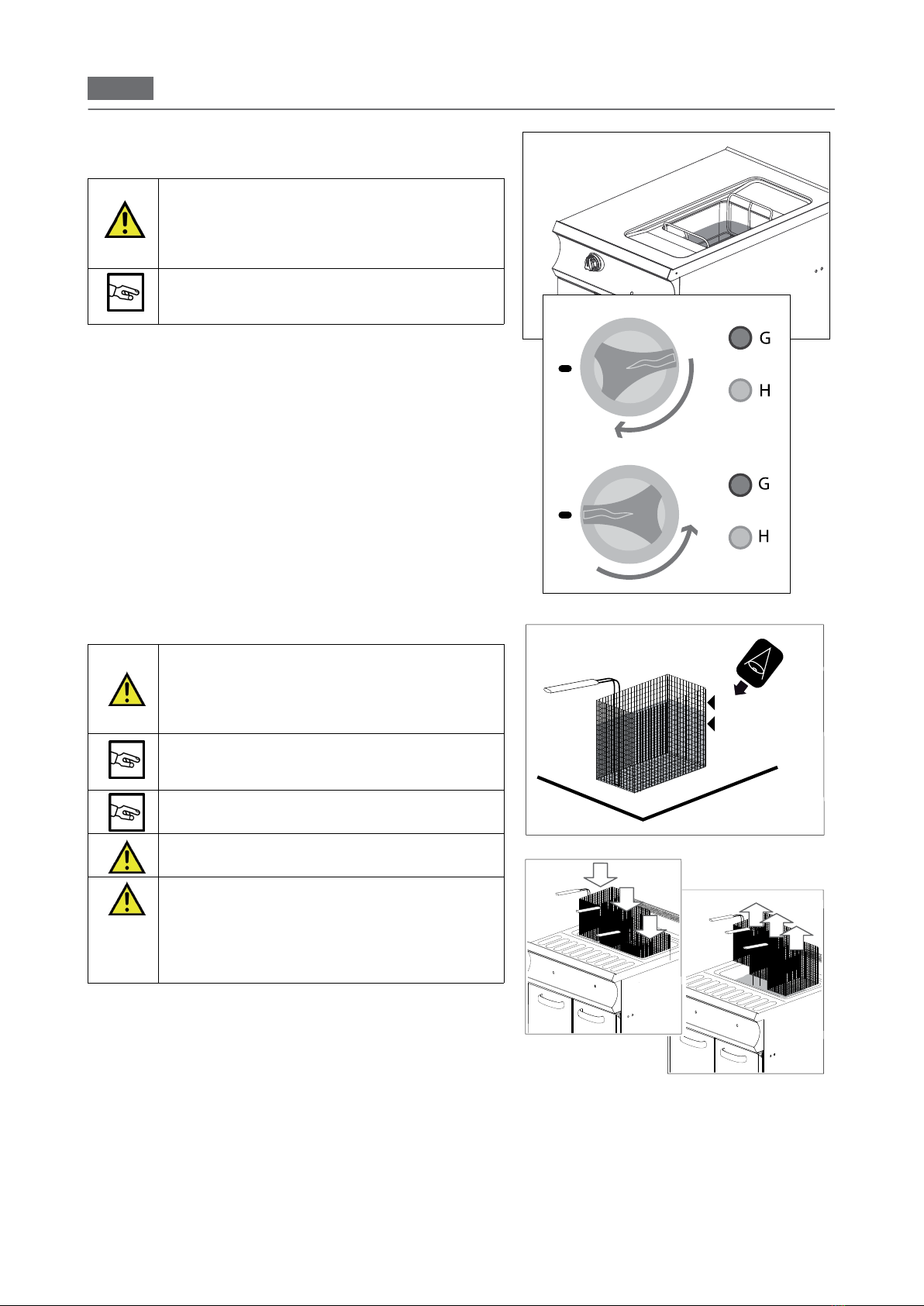 G

H

G

H