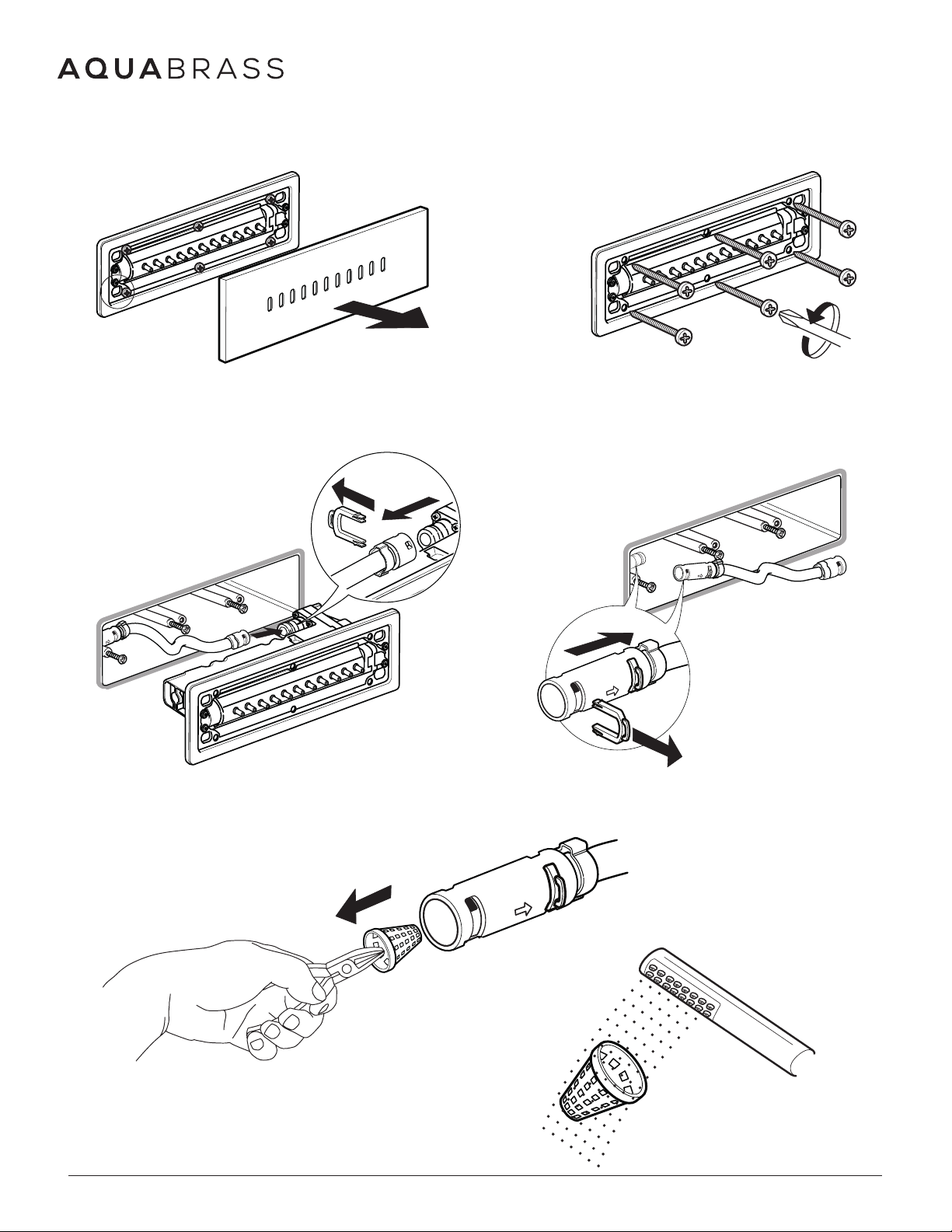 AQUABRASS