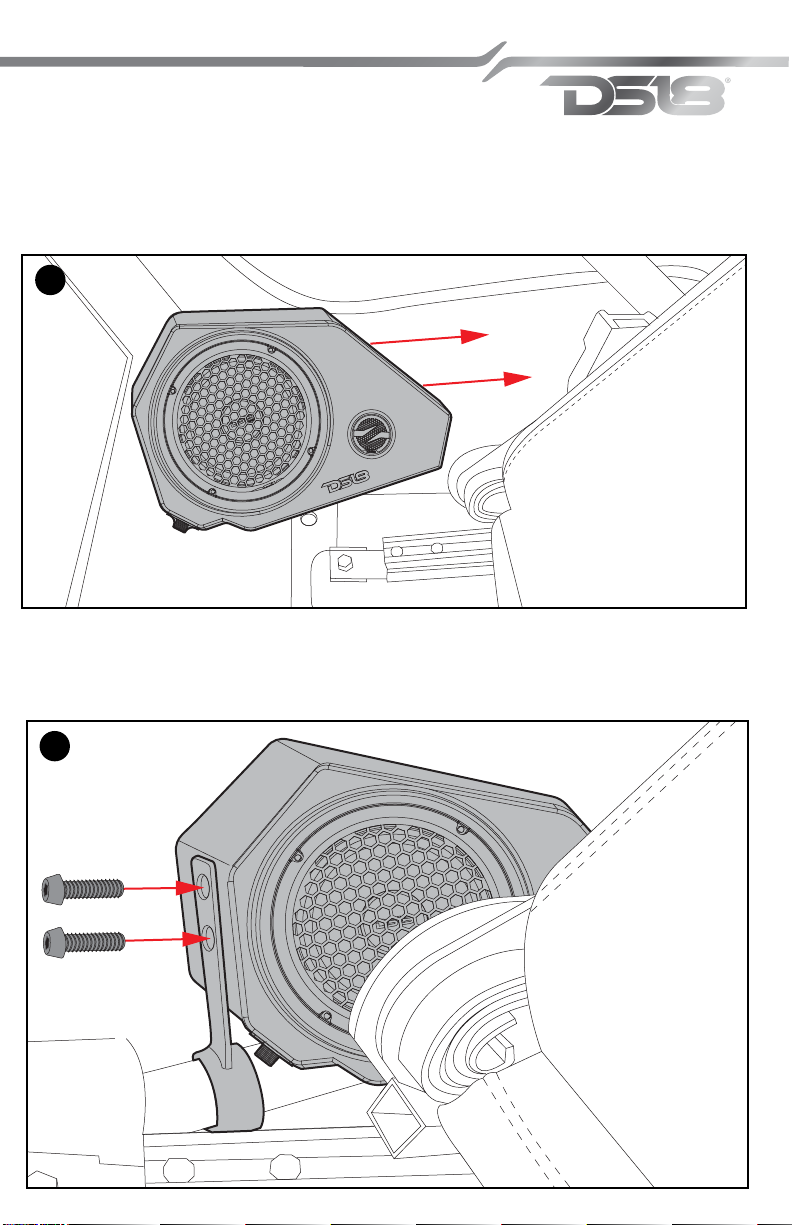 DS18®

DS18