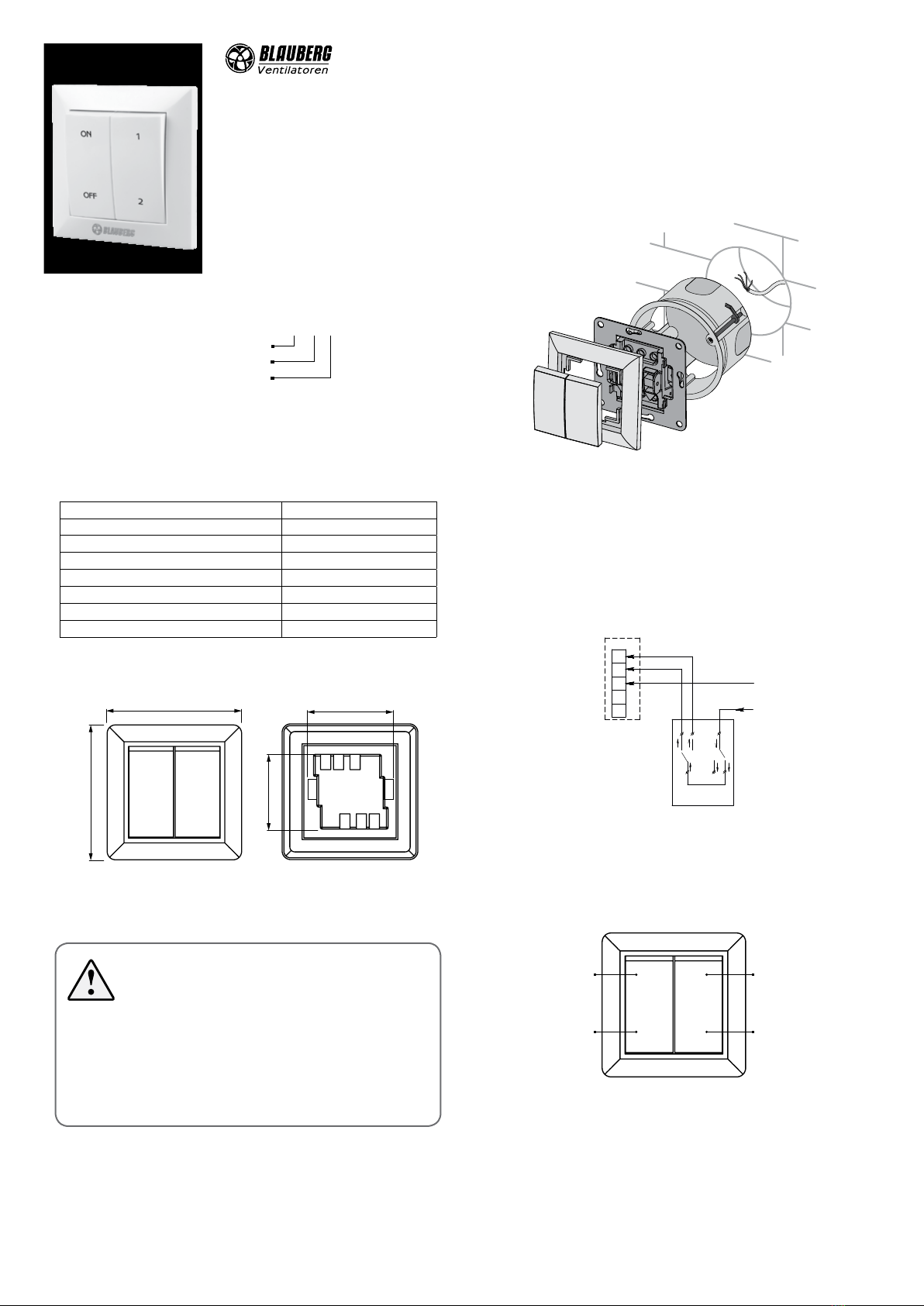 ON
1
OFF
2
BLAUBERG

BLAUBERG
Ventilatoren