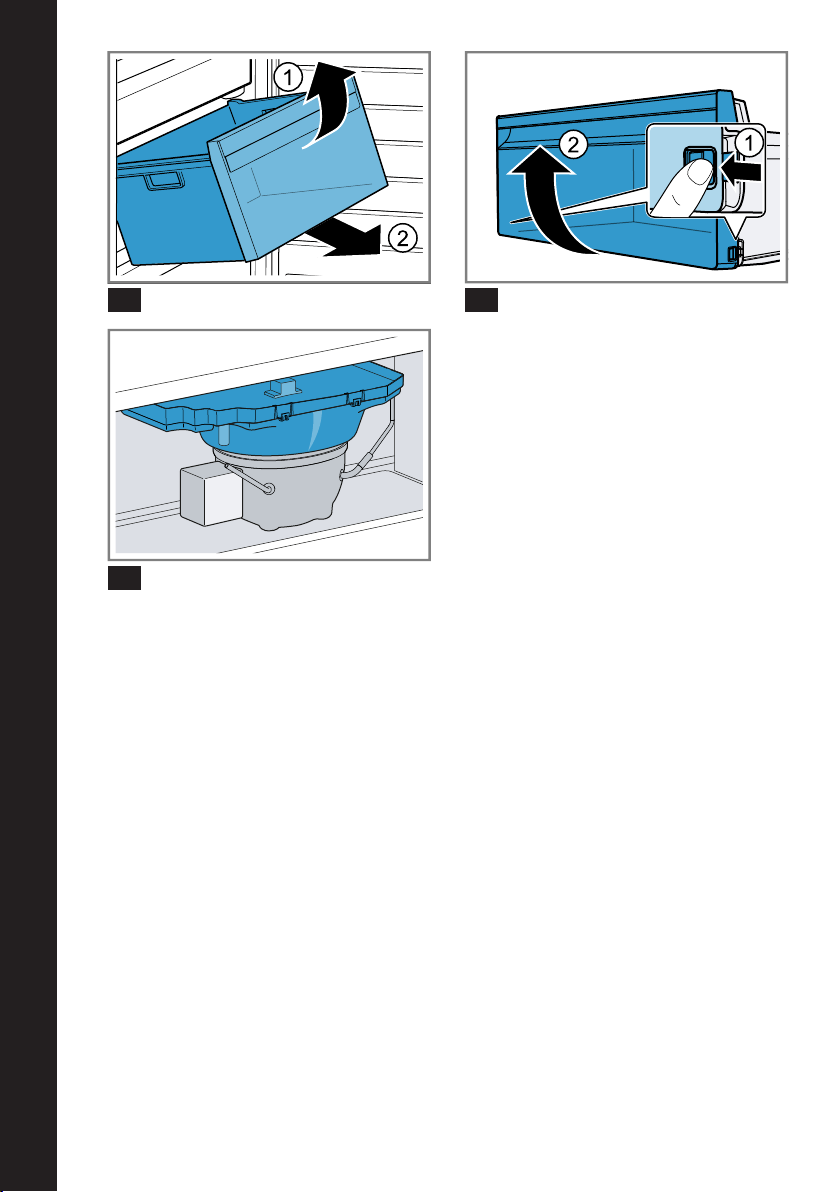 1

2

2

1