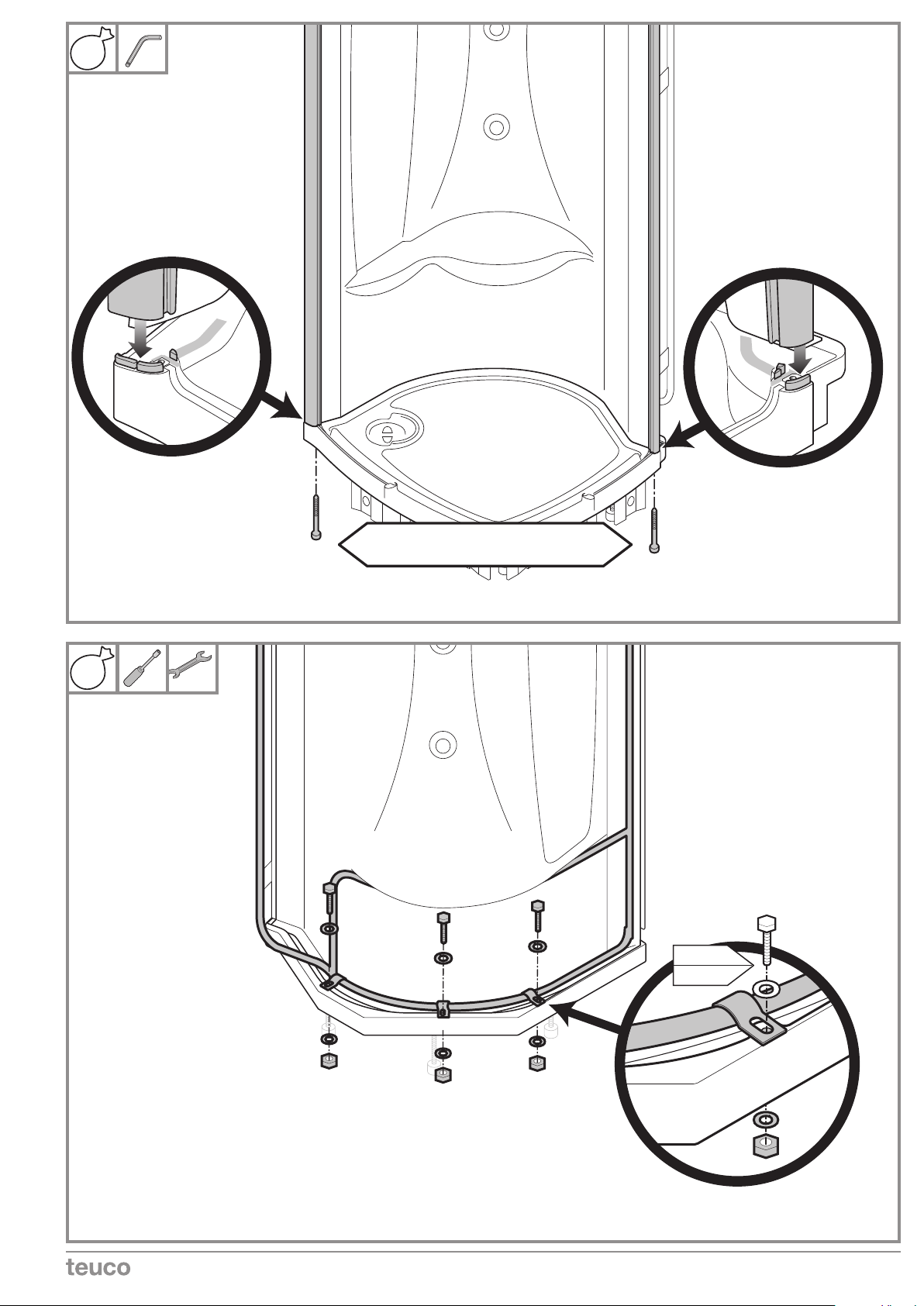 teuco