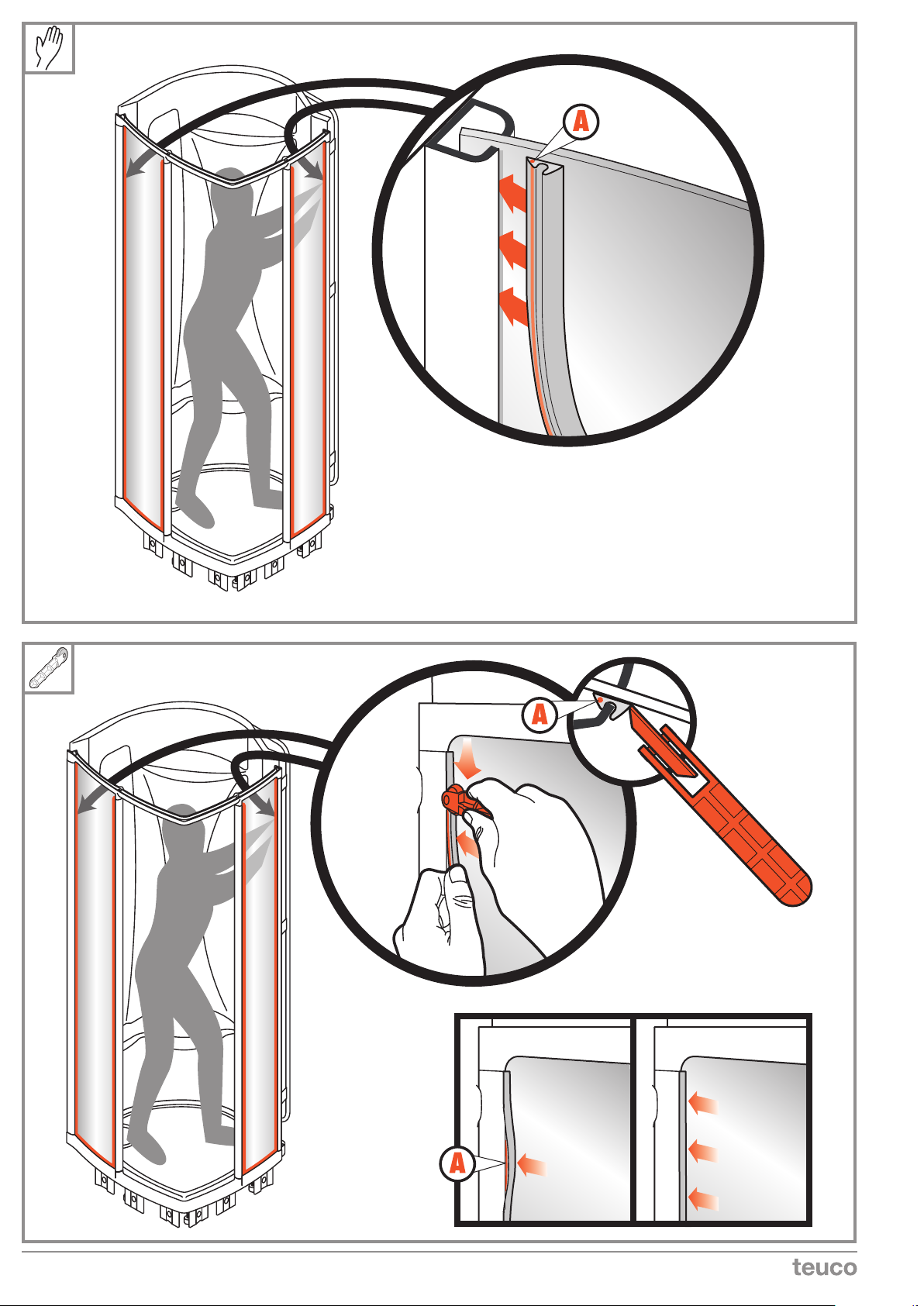 A

A

A

teuco