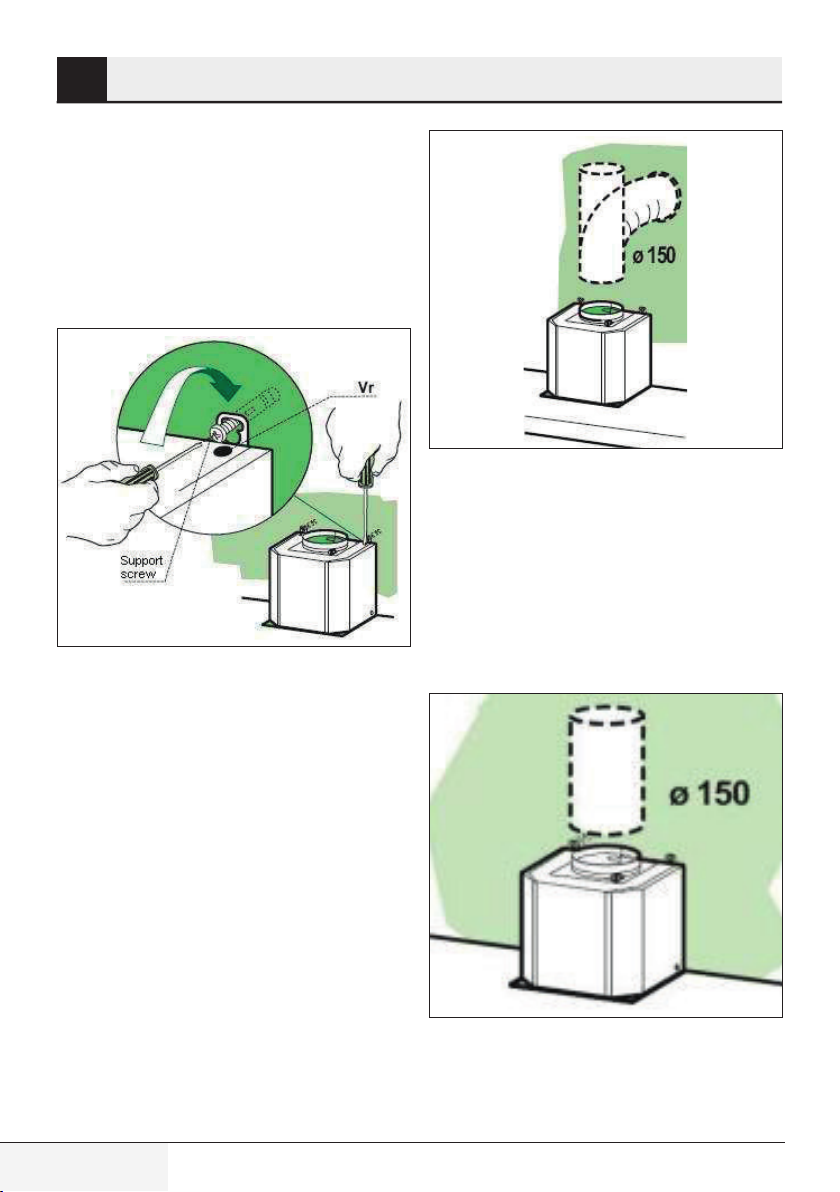 Vr

Support screw

ø 150

ø 150