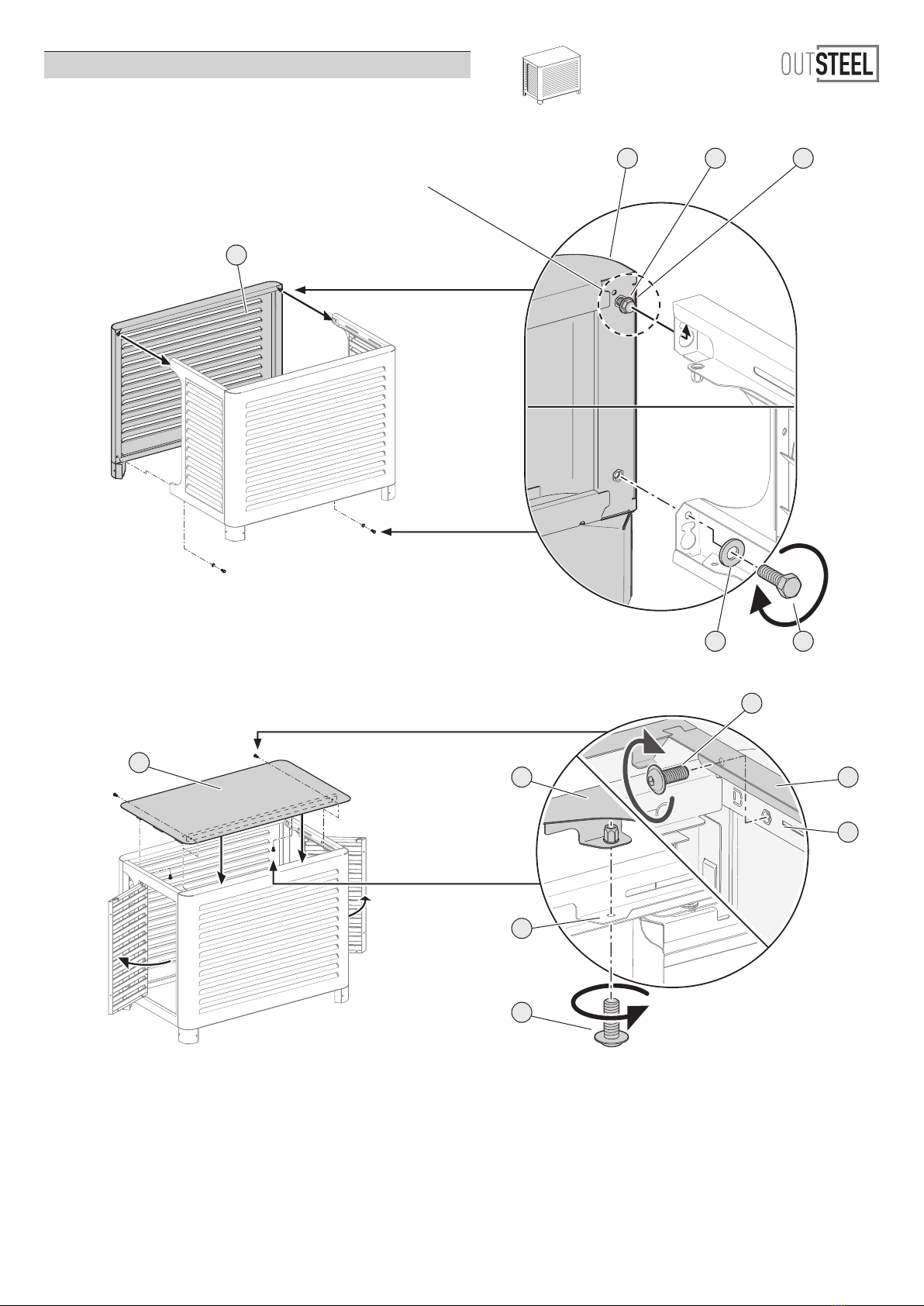 OUTSTEEL