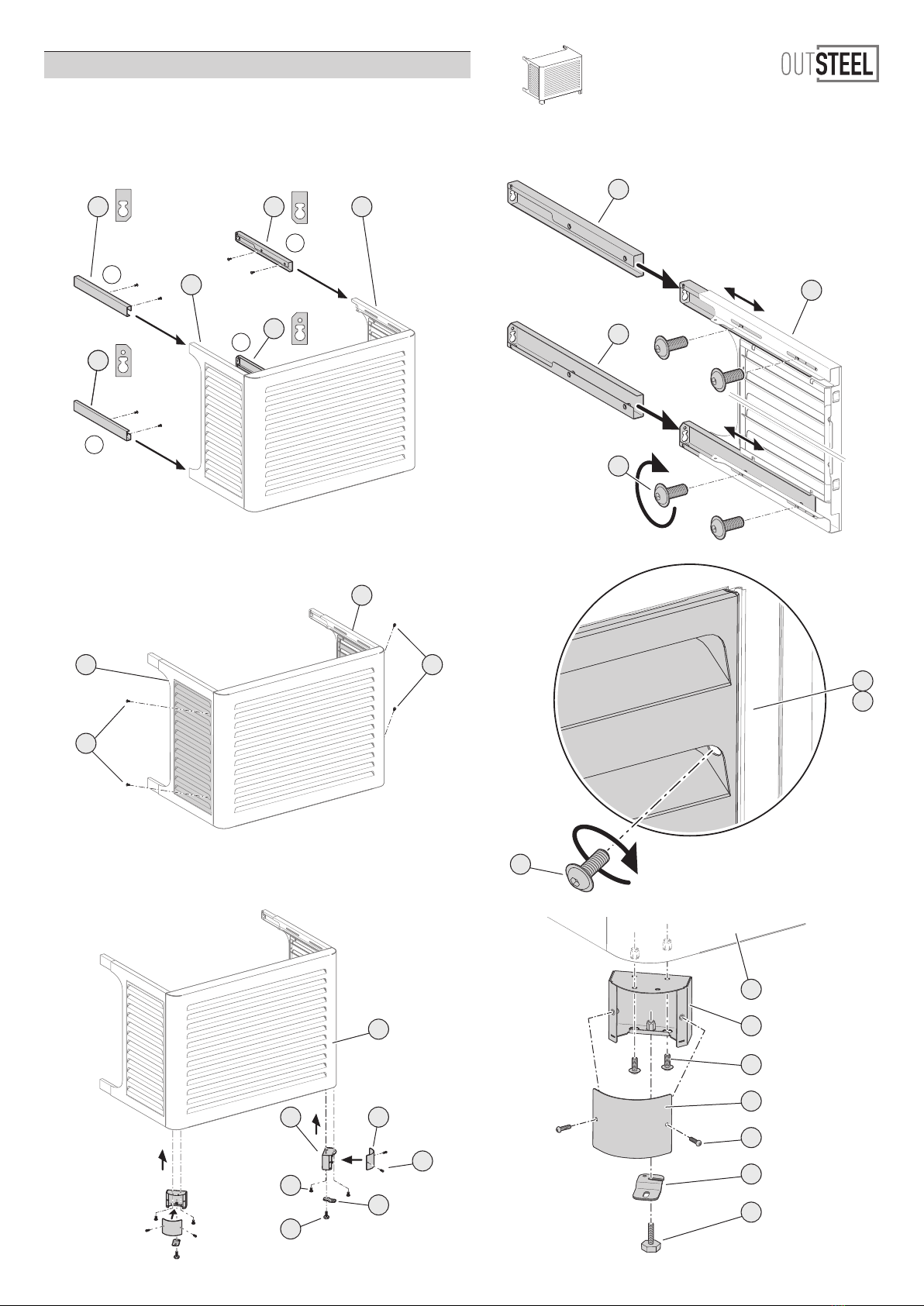 OUTSTEEL