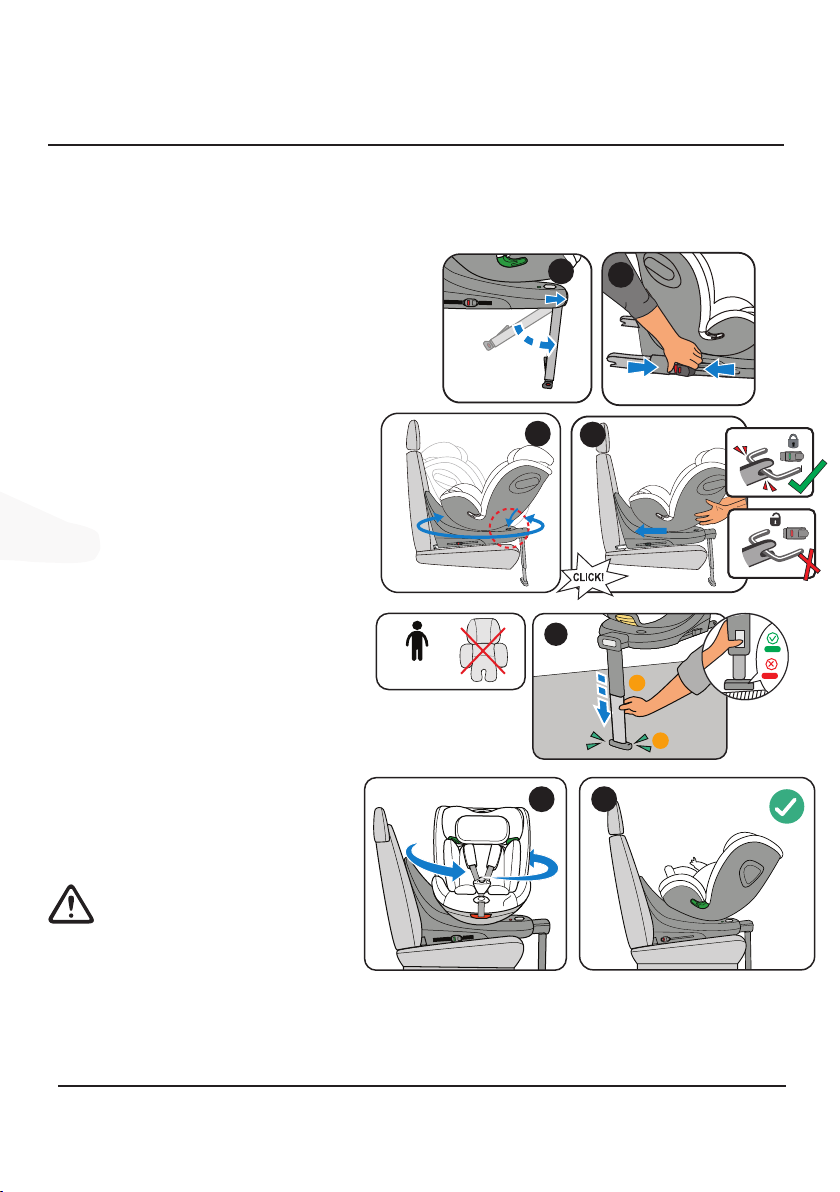 CLICK!