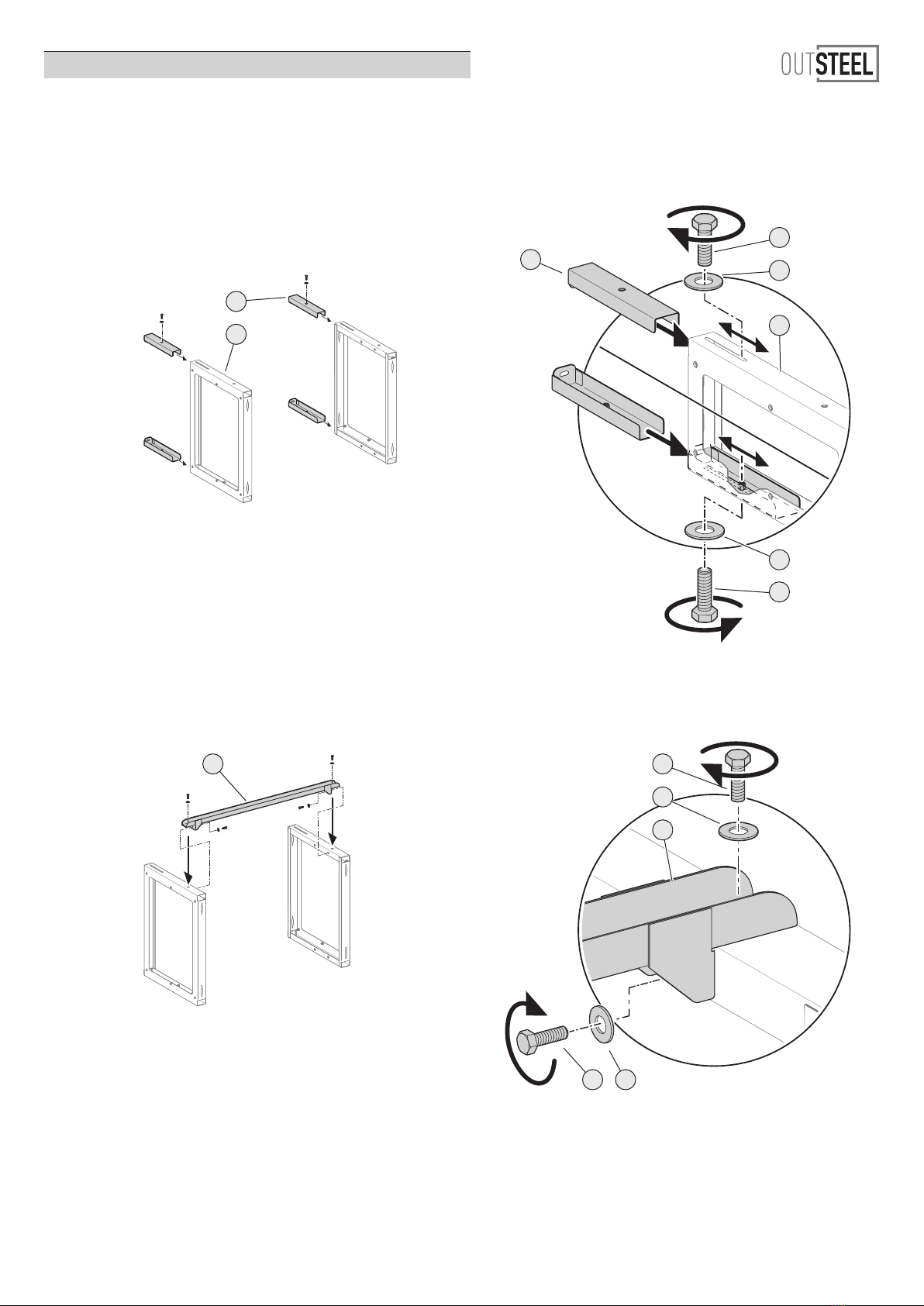 OUTSTEEL