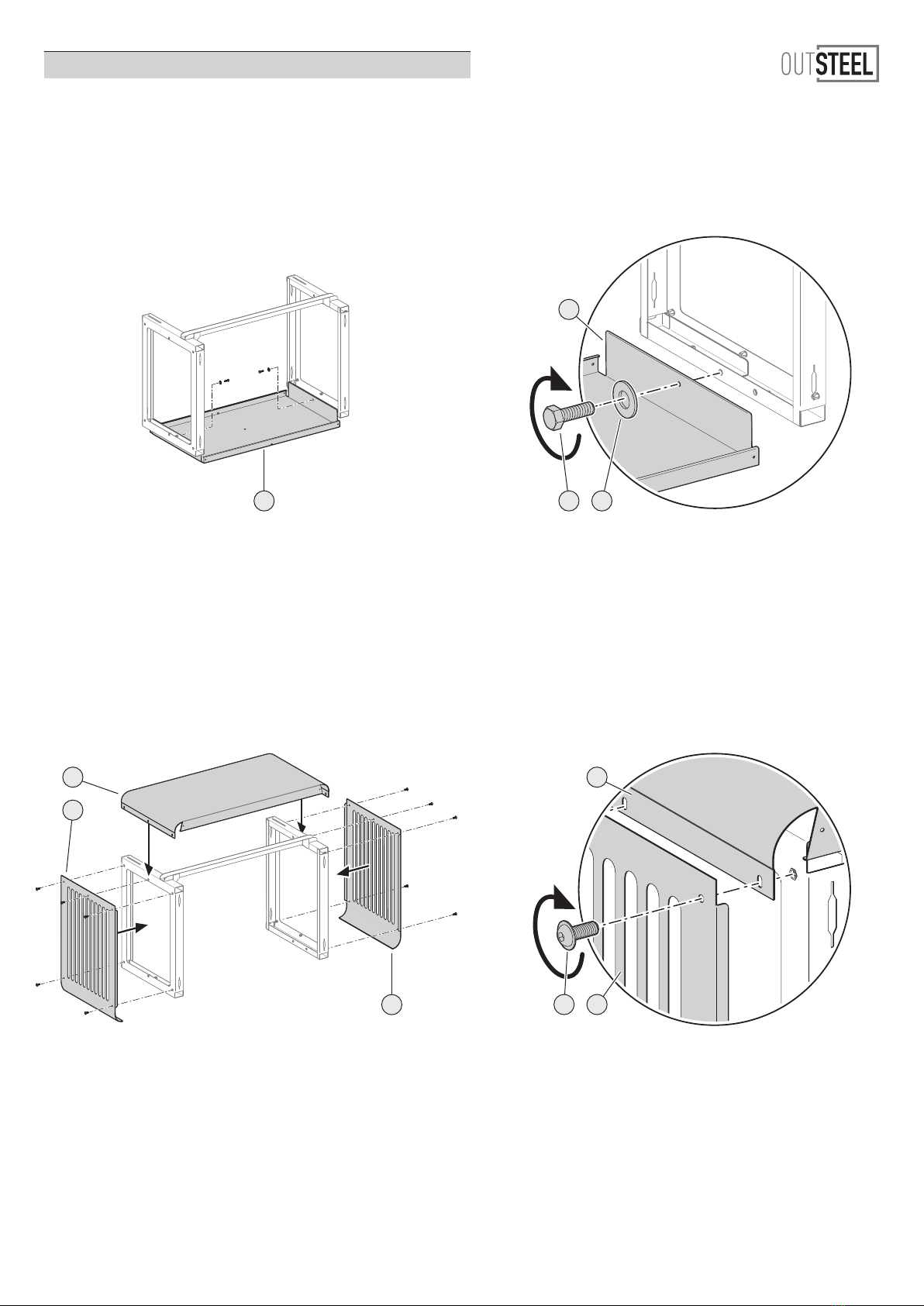 OUTSTEEL