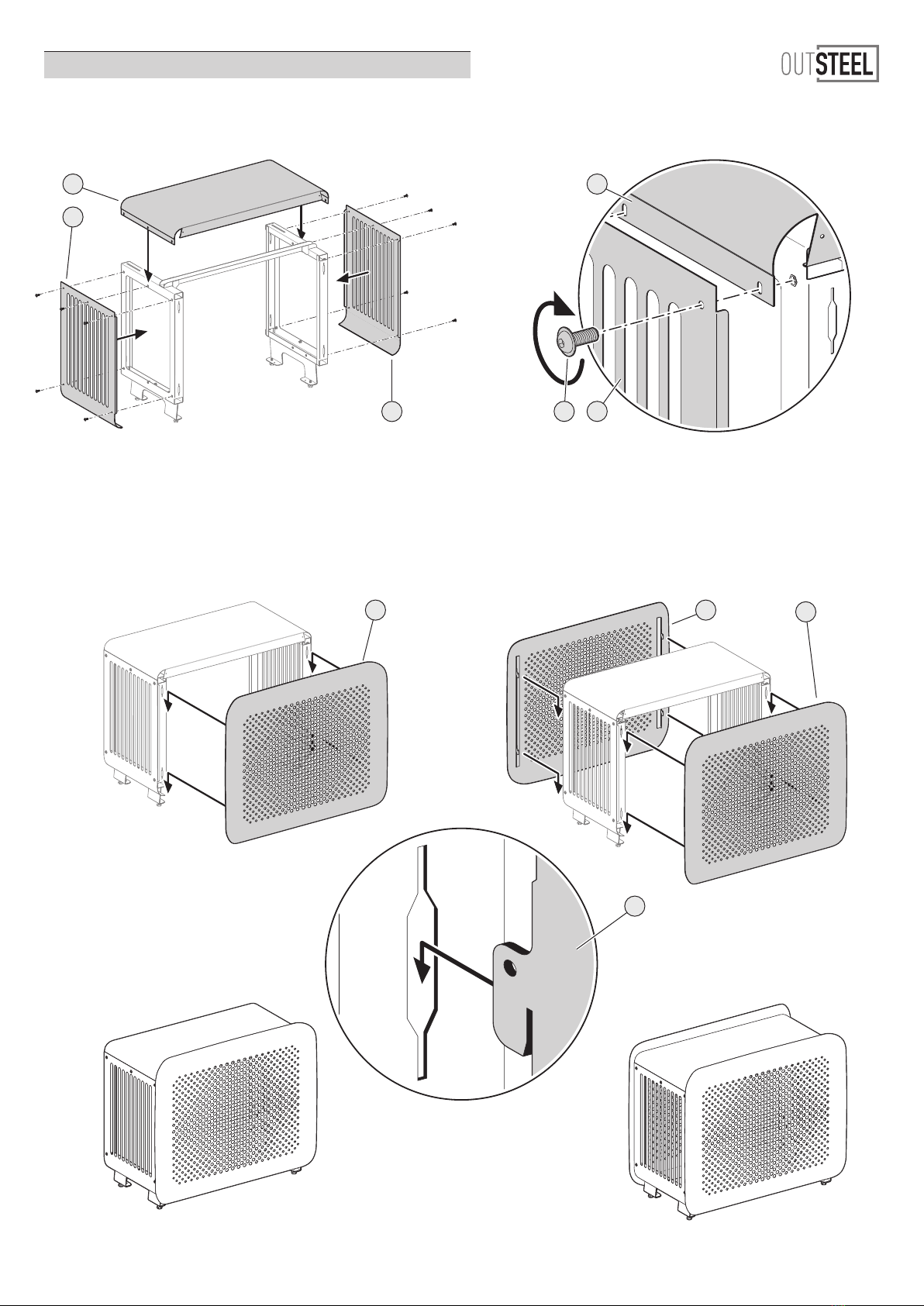 OUTSTEEL