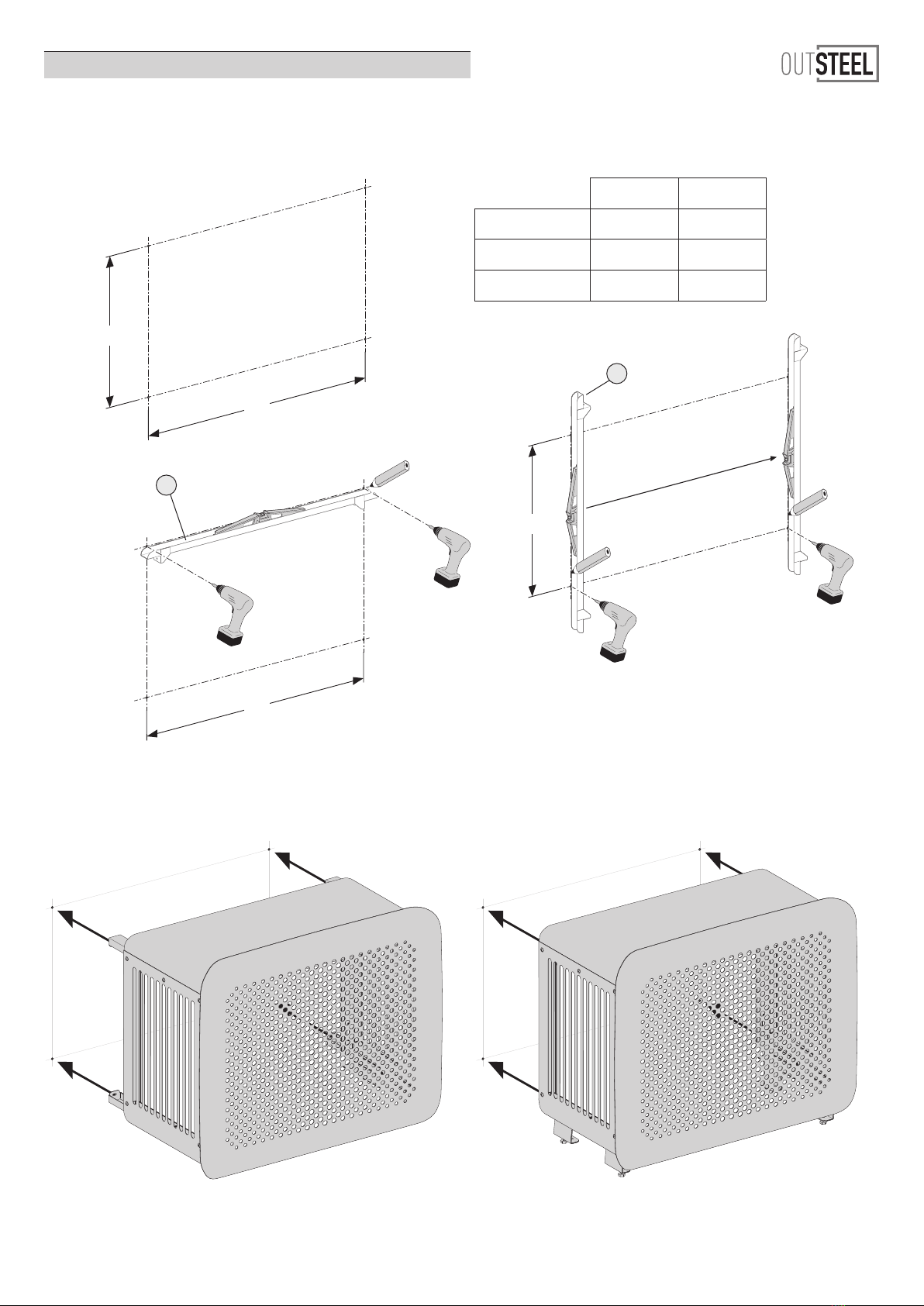 OUTSTEEL