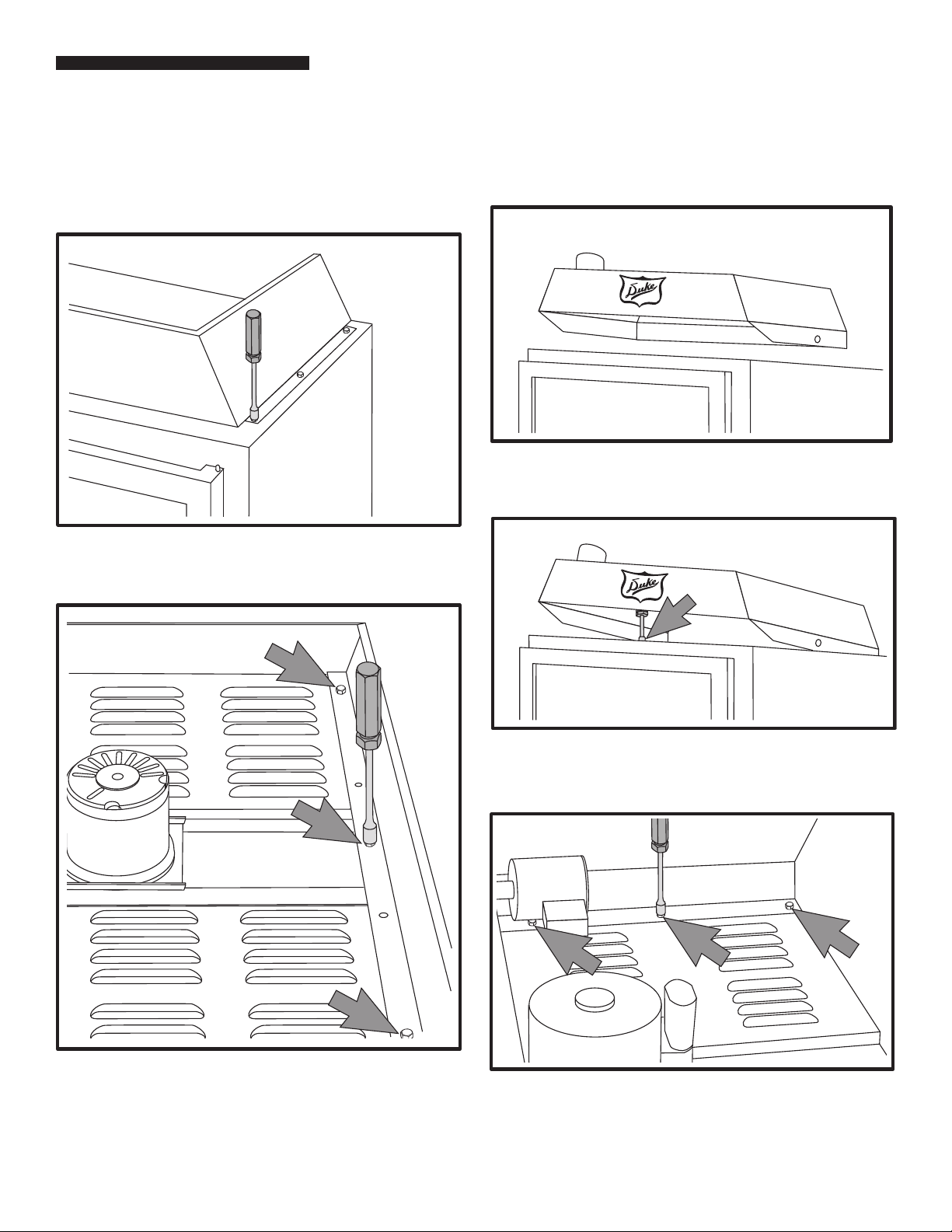 Duke

Duke