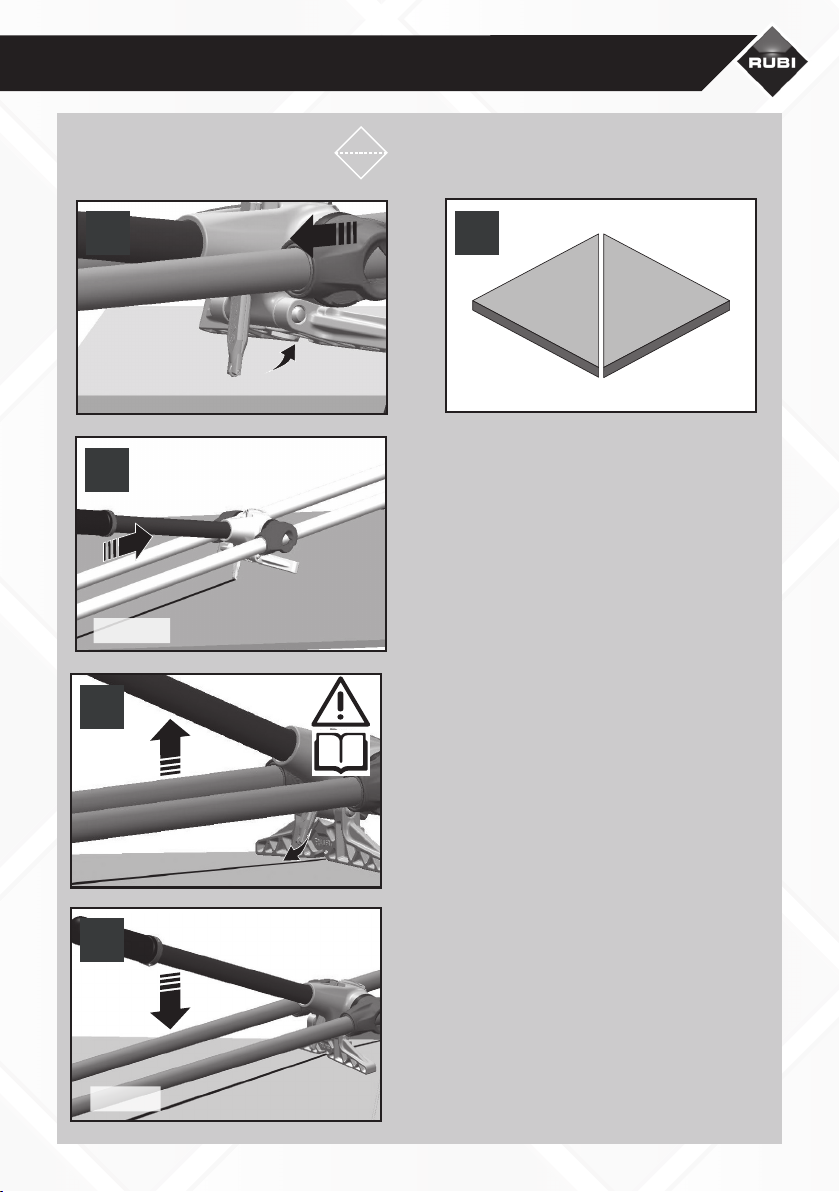 RUBI