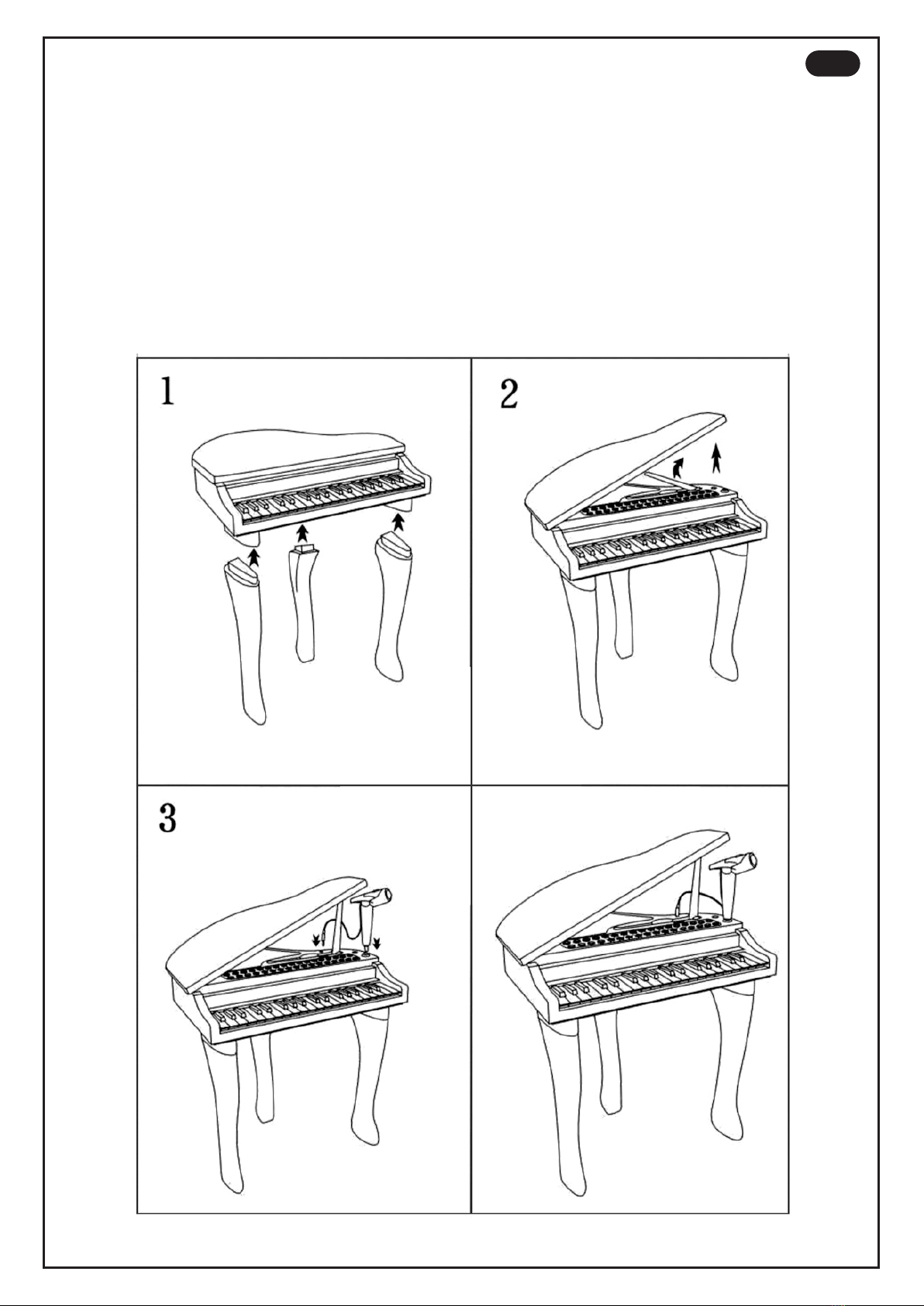 1

2

3