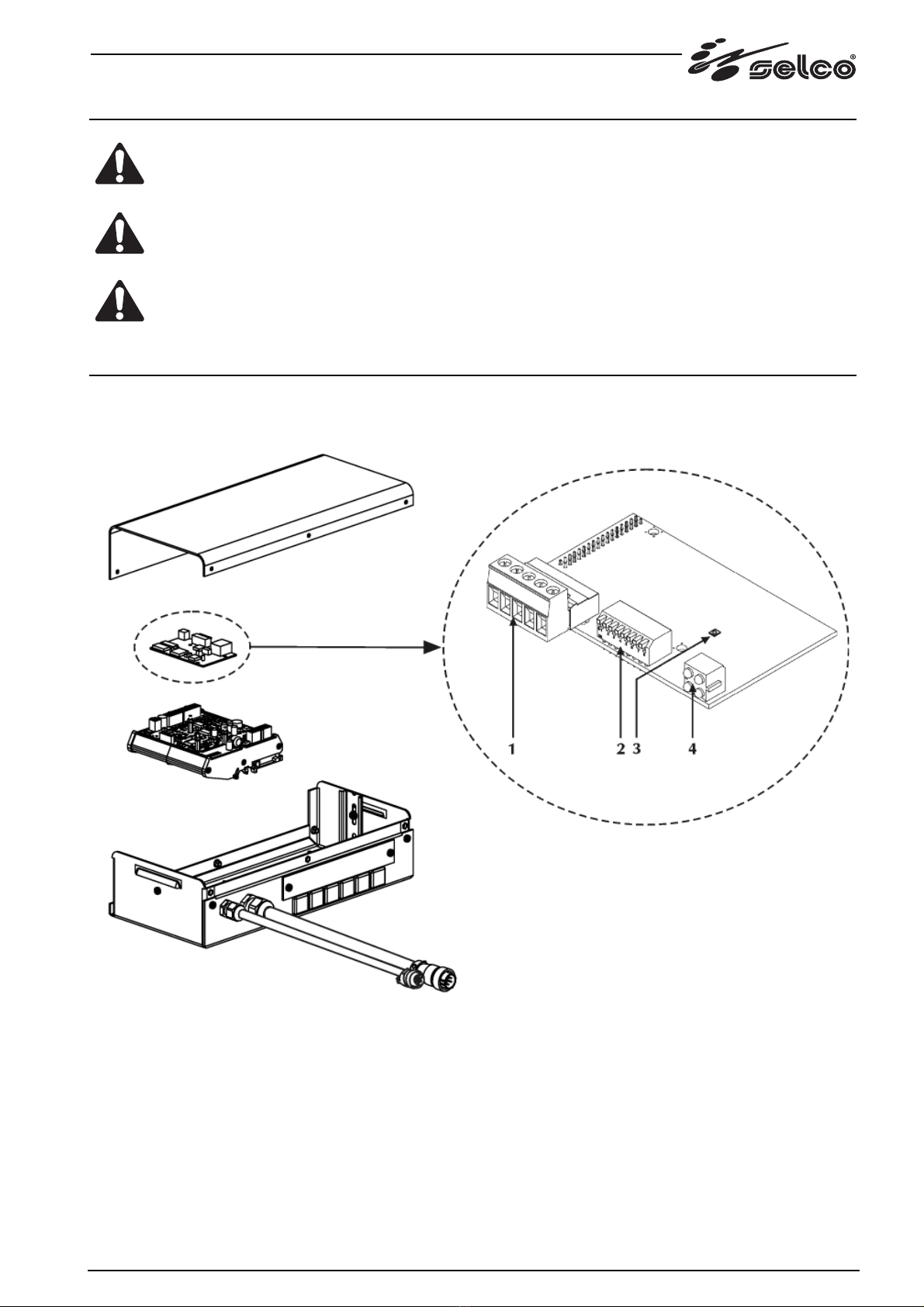 selco®

1
2
3
4