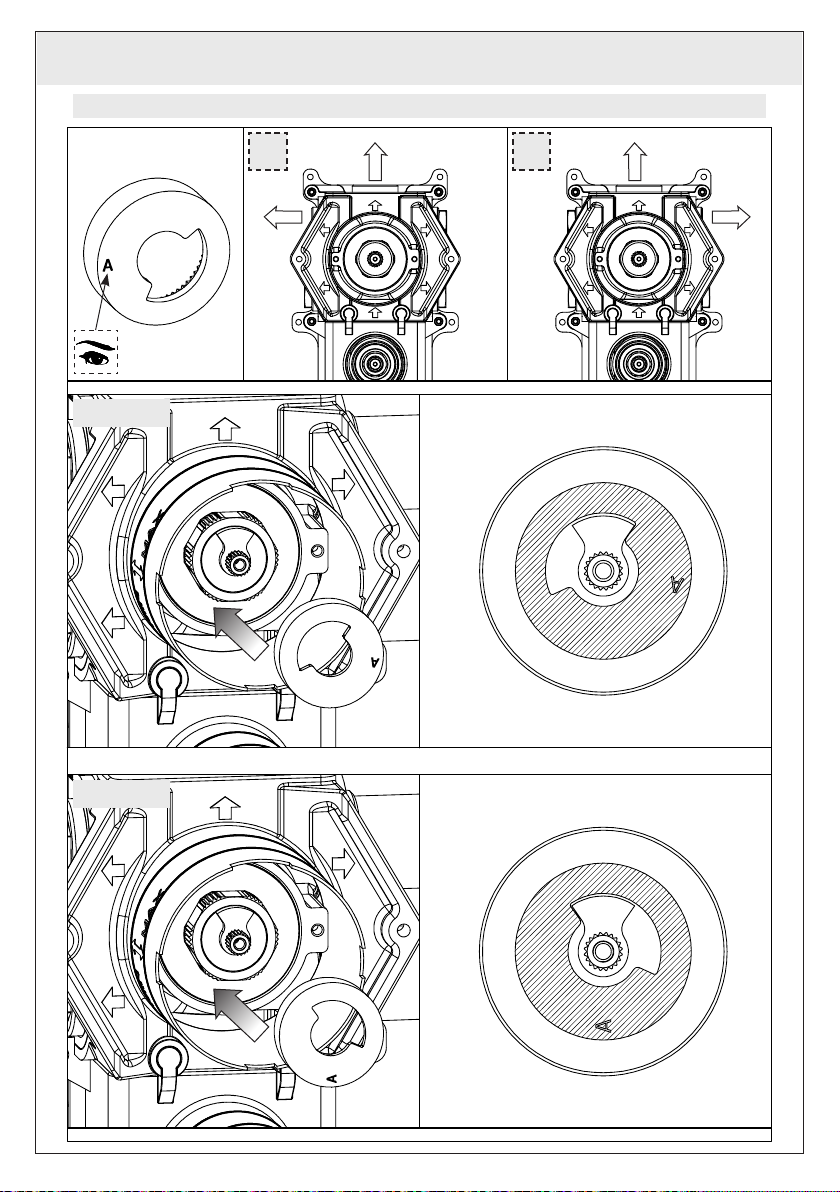 A

A

A

A

A