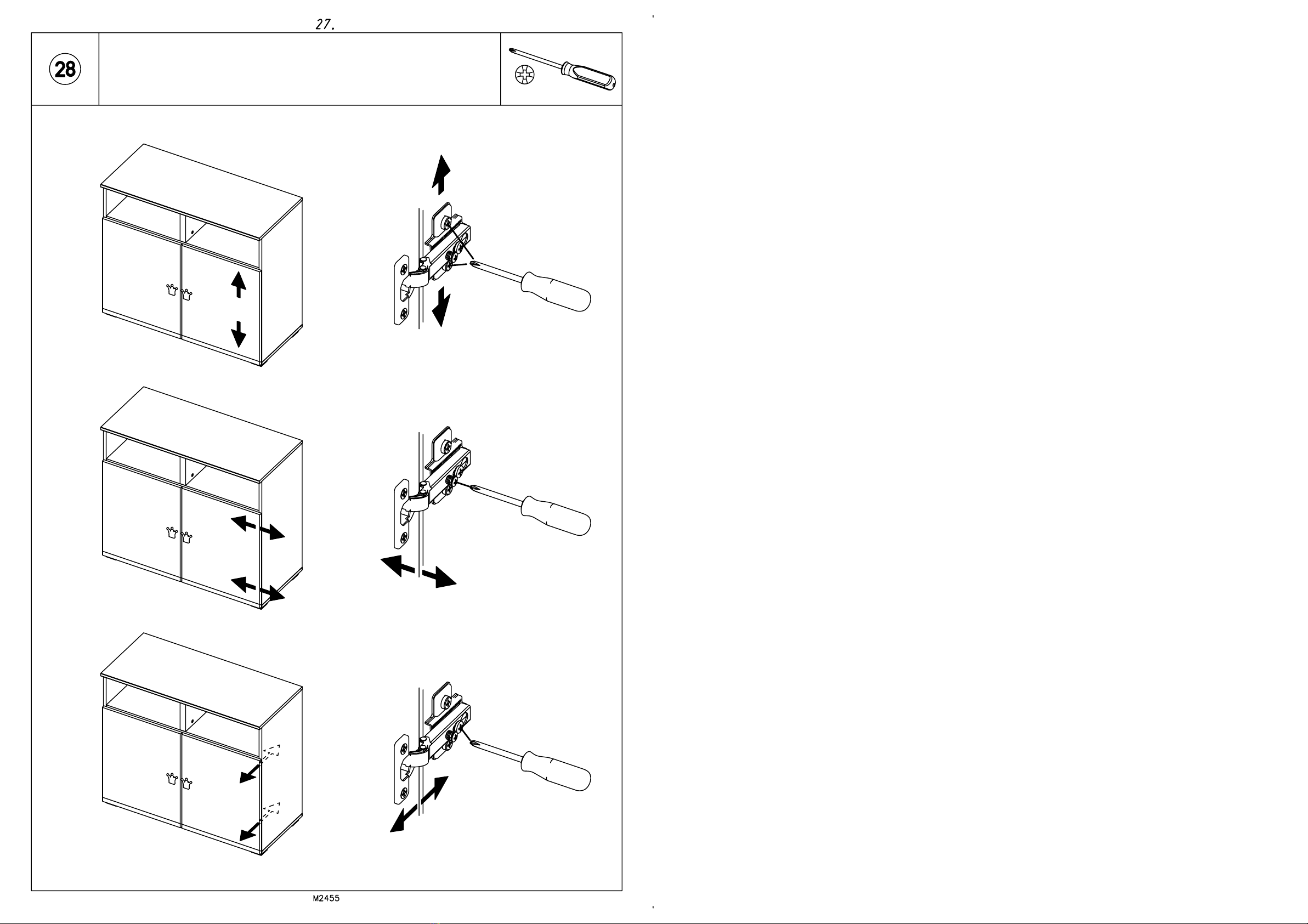 27.

28

M2455