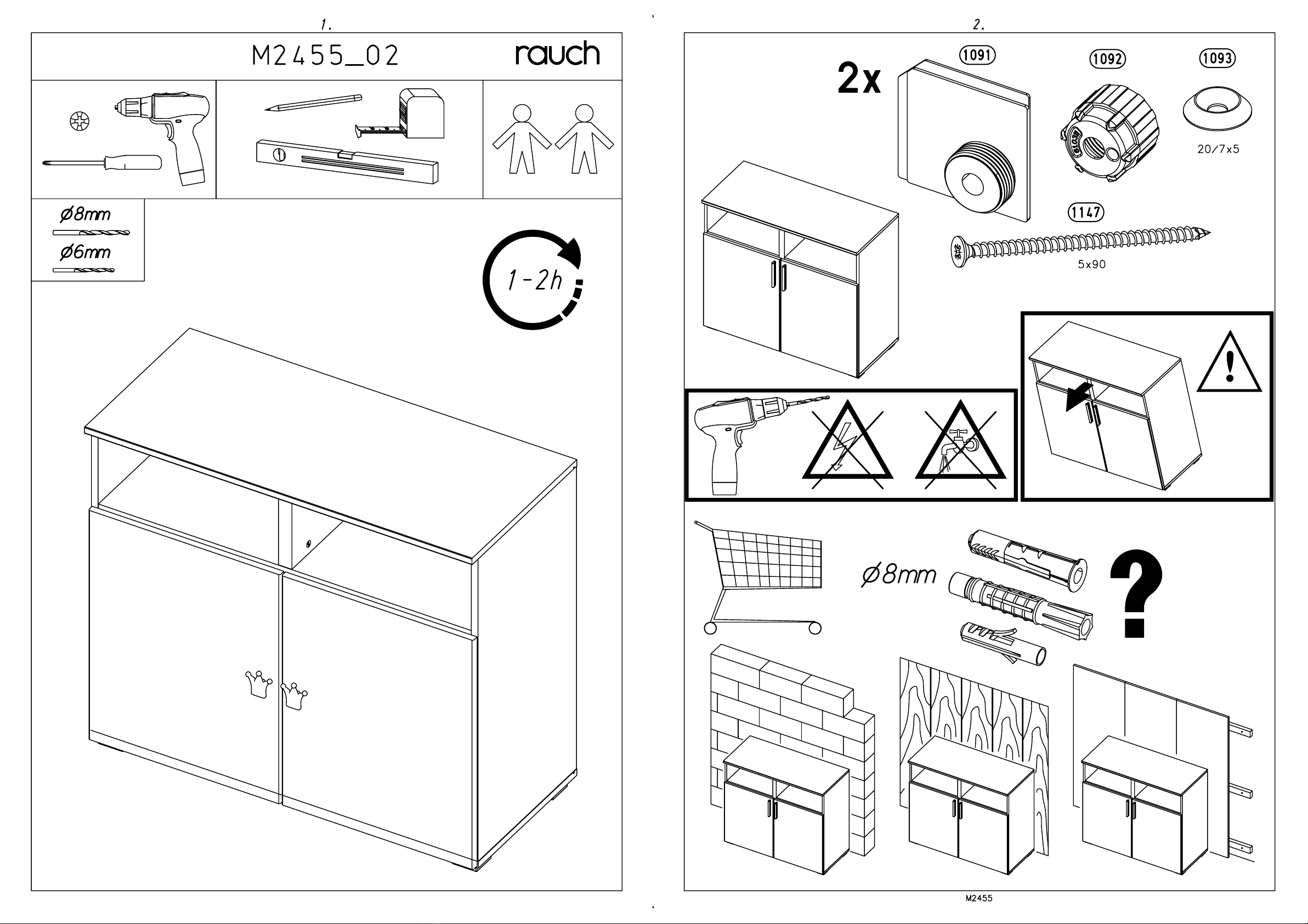 1.

M2455_02

rauch

Ø8mm

Ø6mm

1-2h

2.

2x

1091

1092

1093

20/7x5

1147

5x90

Ø8mm

?

M2455