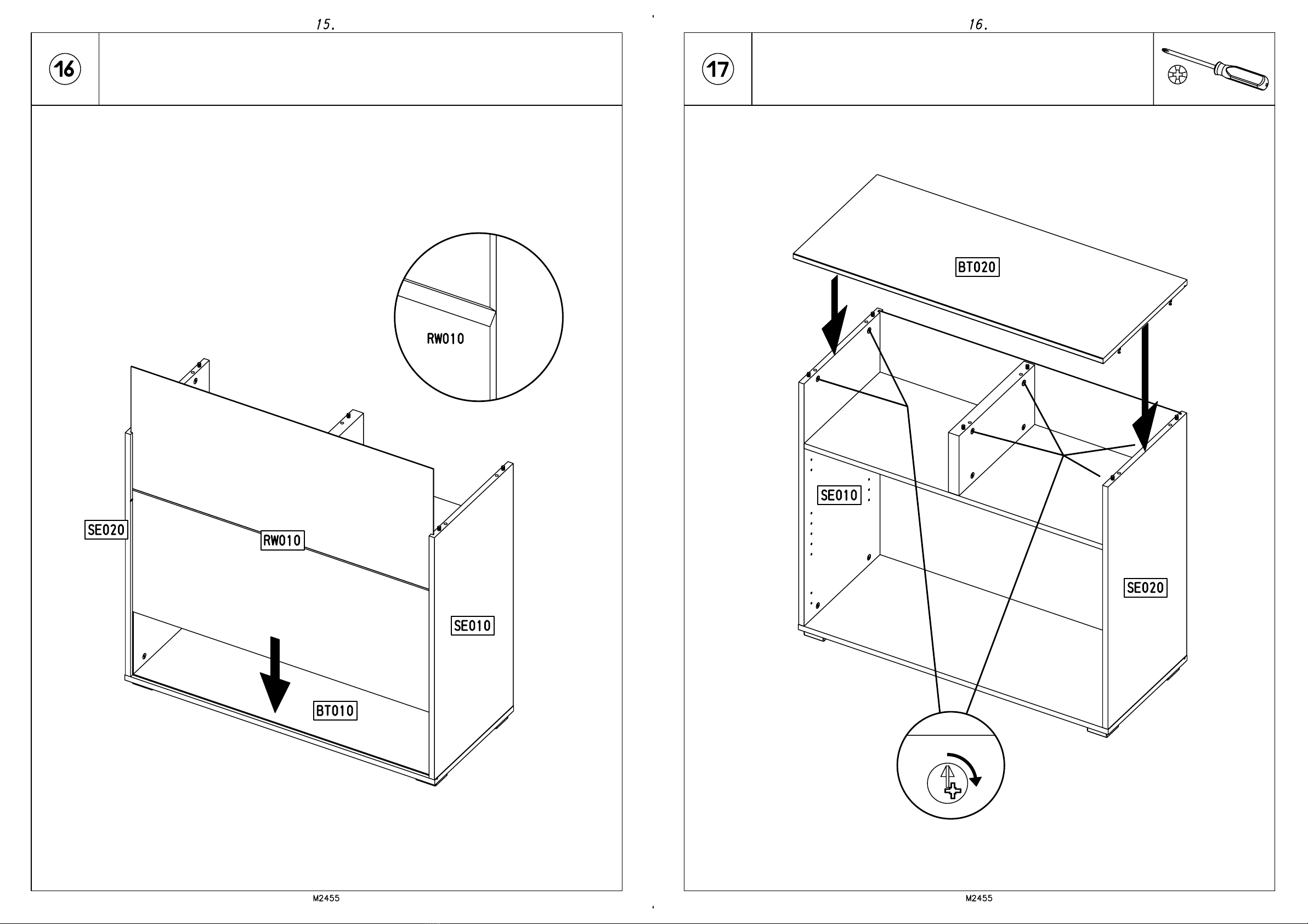 15.

16

RW010

SE020

RW010

SE010

BT010

M2455

16.

17

BT020

SE010

SE020

M2455