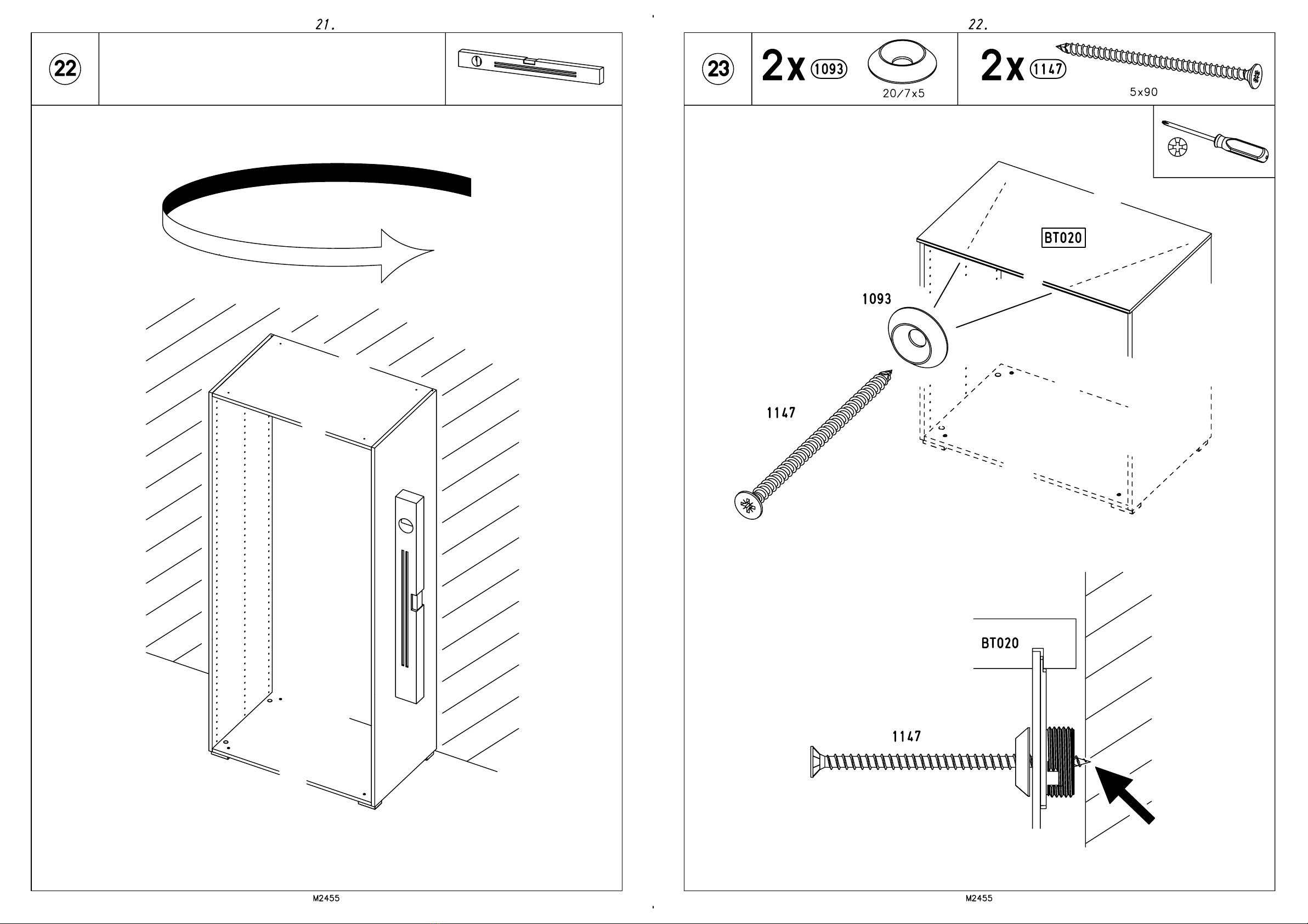 21.

22

M2455

22.

23

2x 1093

20/7x5

2x 1147

5x90

BT020

1093

1147

BT020

1147

M2455