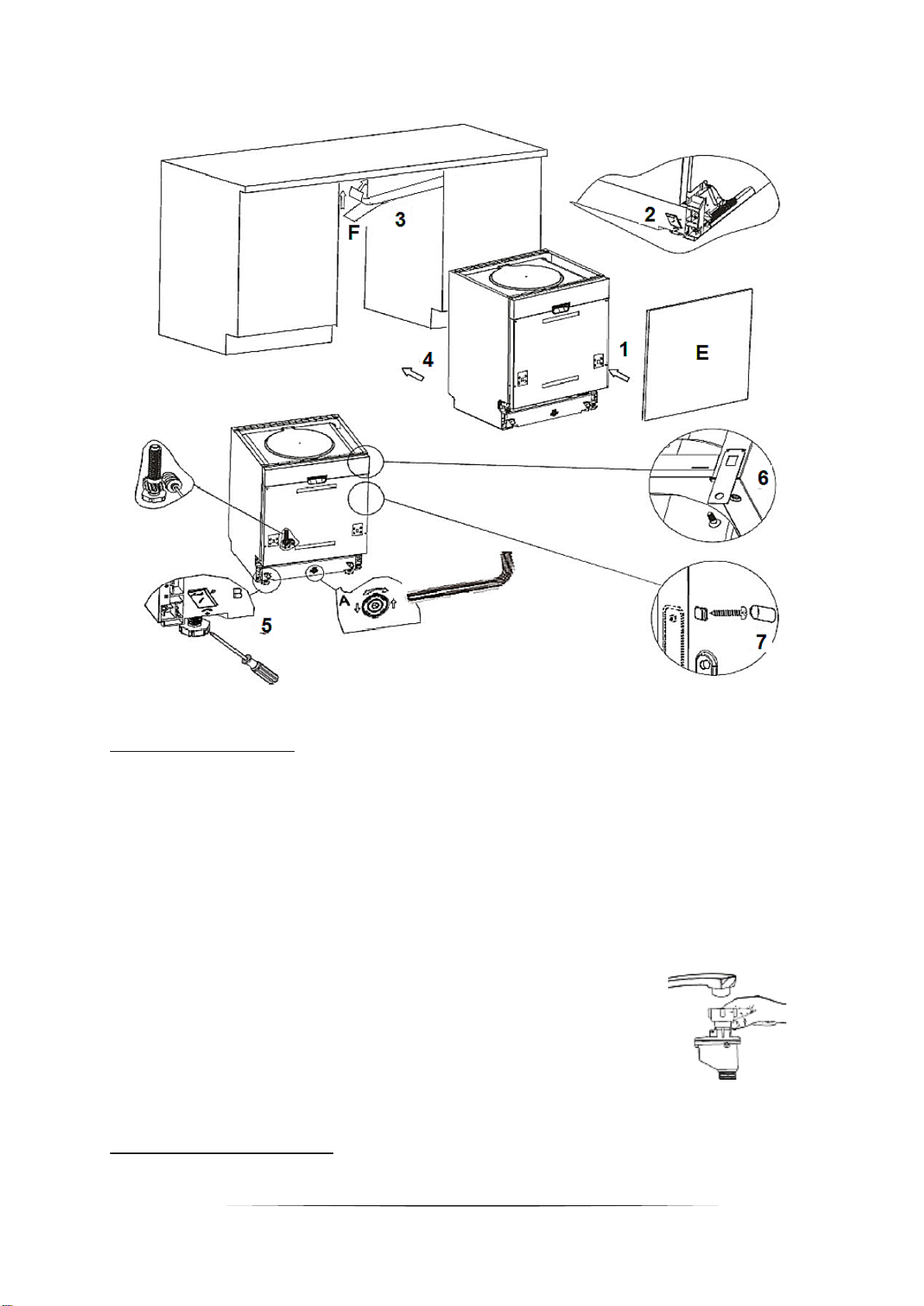 F
3
2
4
1
E
6
B
A
5
7