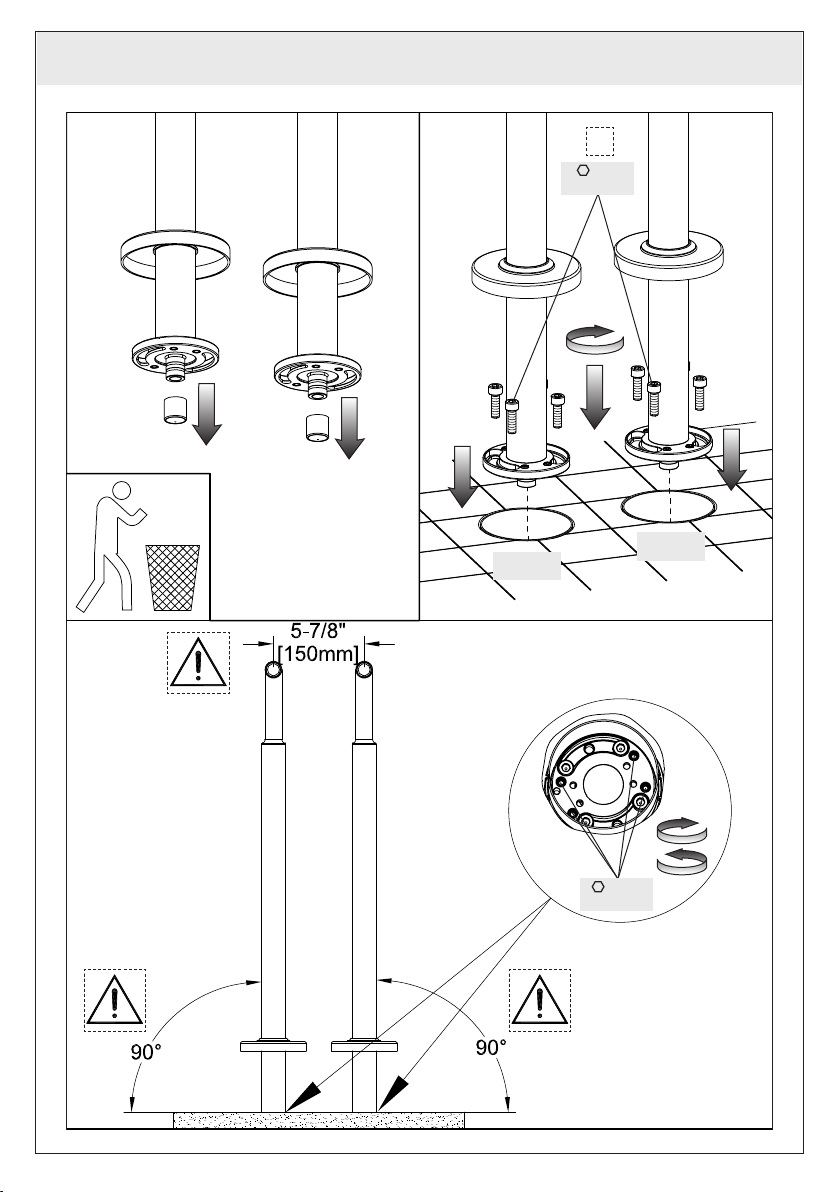 5-7/8"
[150mm]

90°

90°