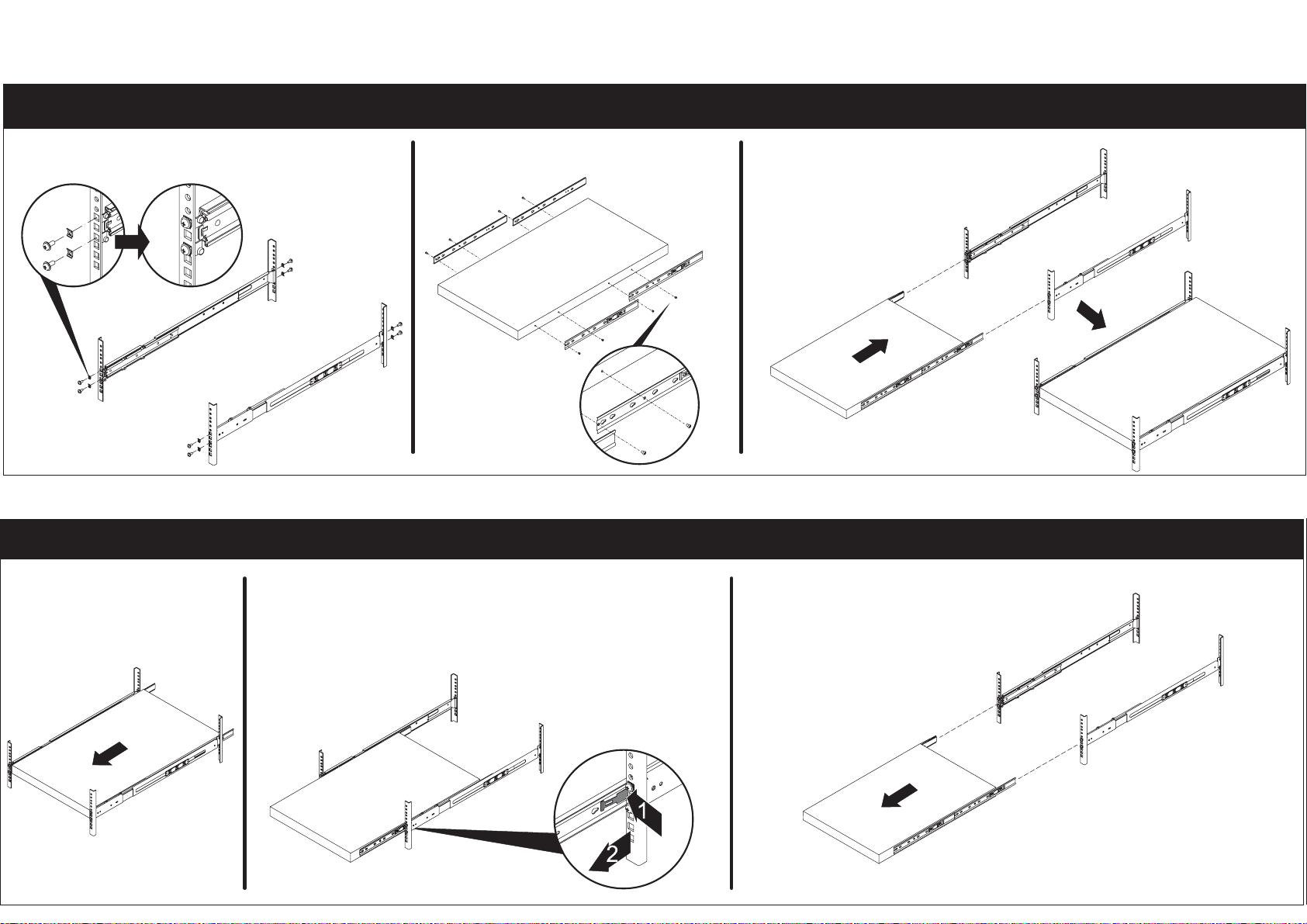 1

2