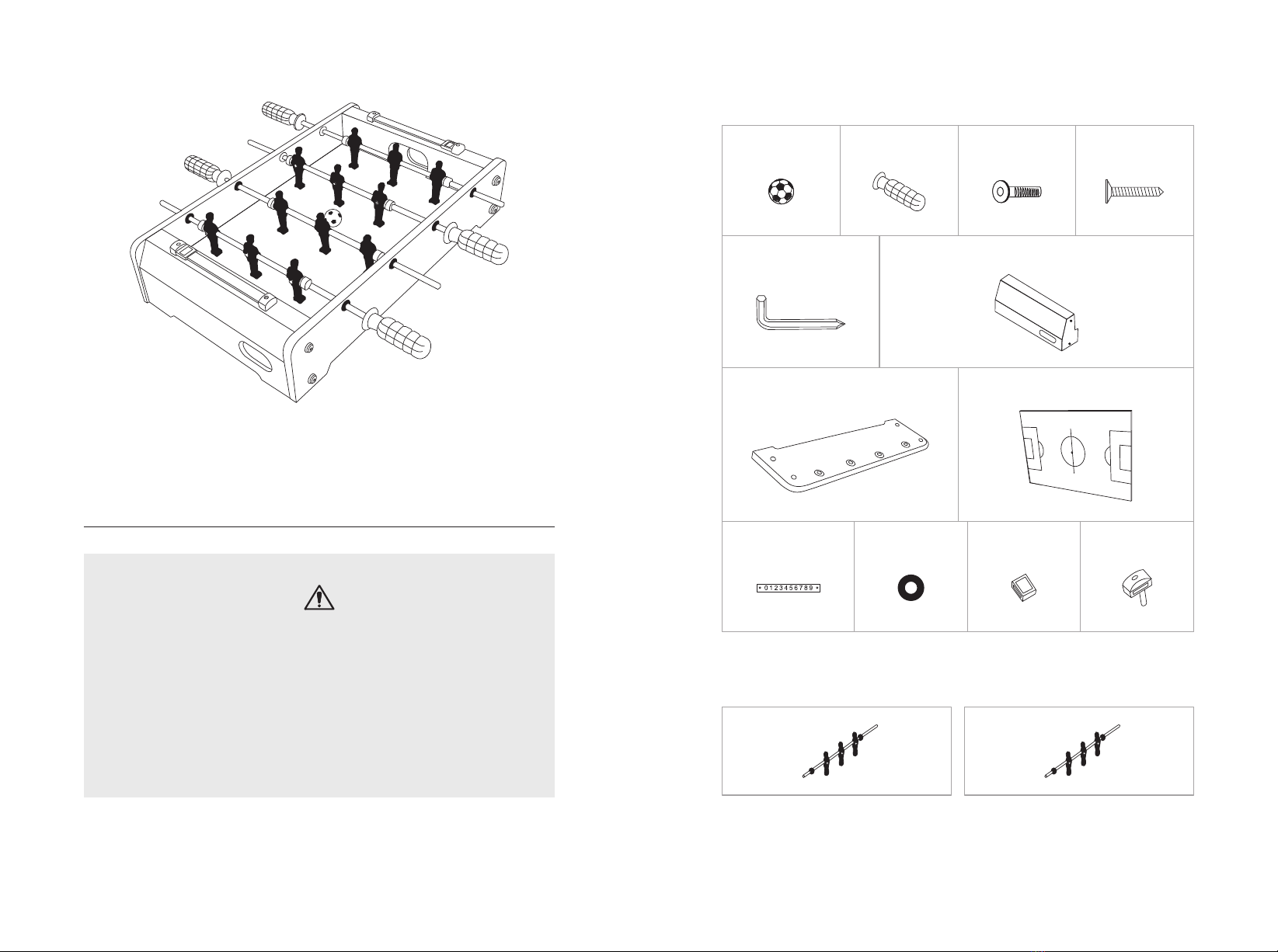 0123456789