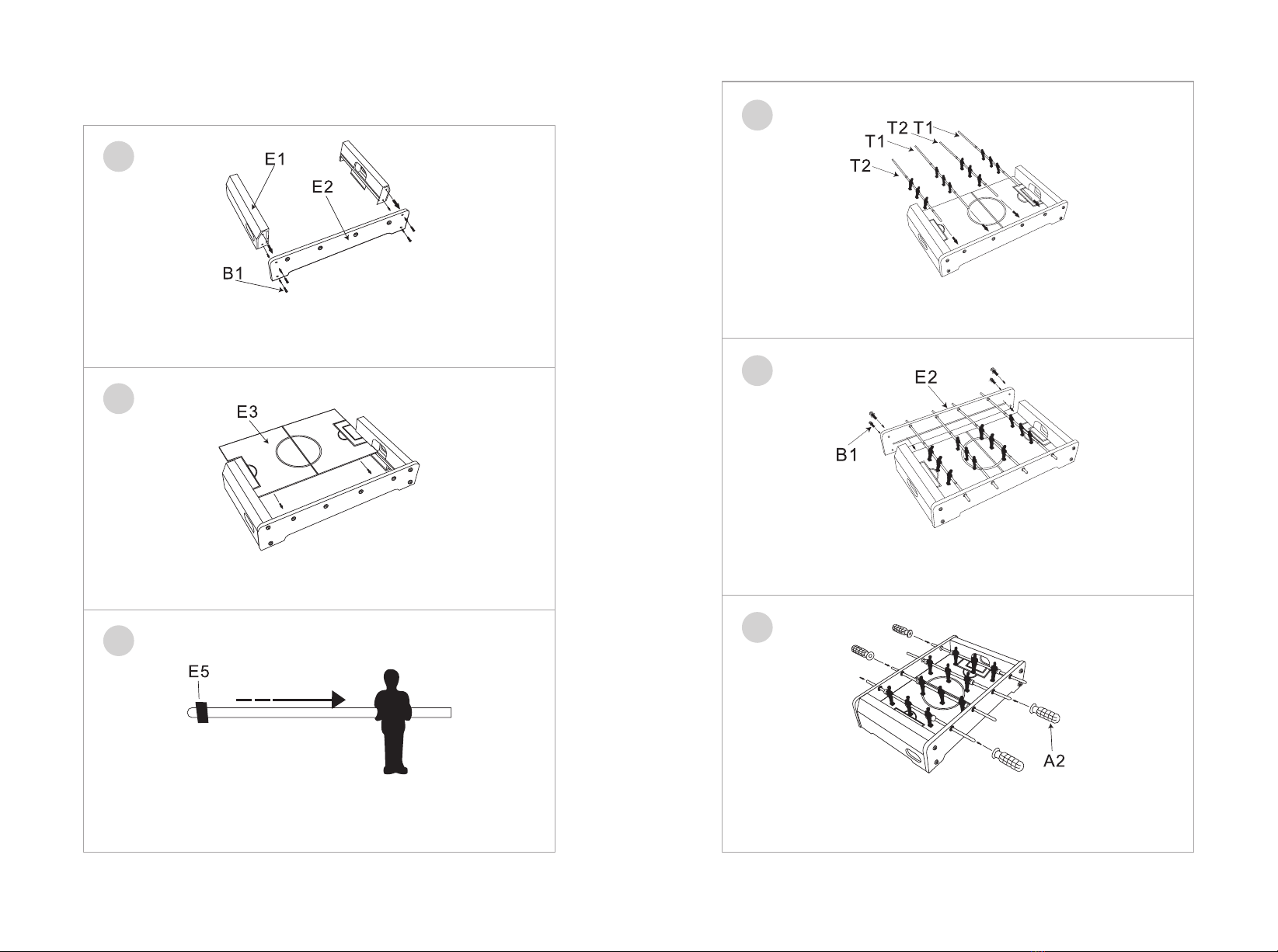 E1
E2
B1

E3

E5

T2 T1
T1
T2

E2
B1

A2