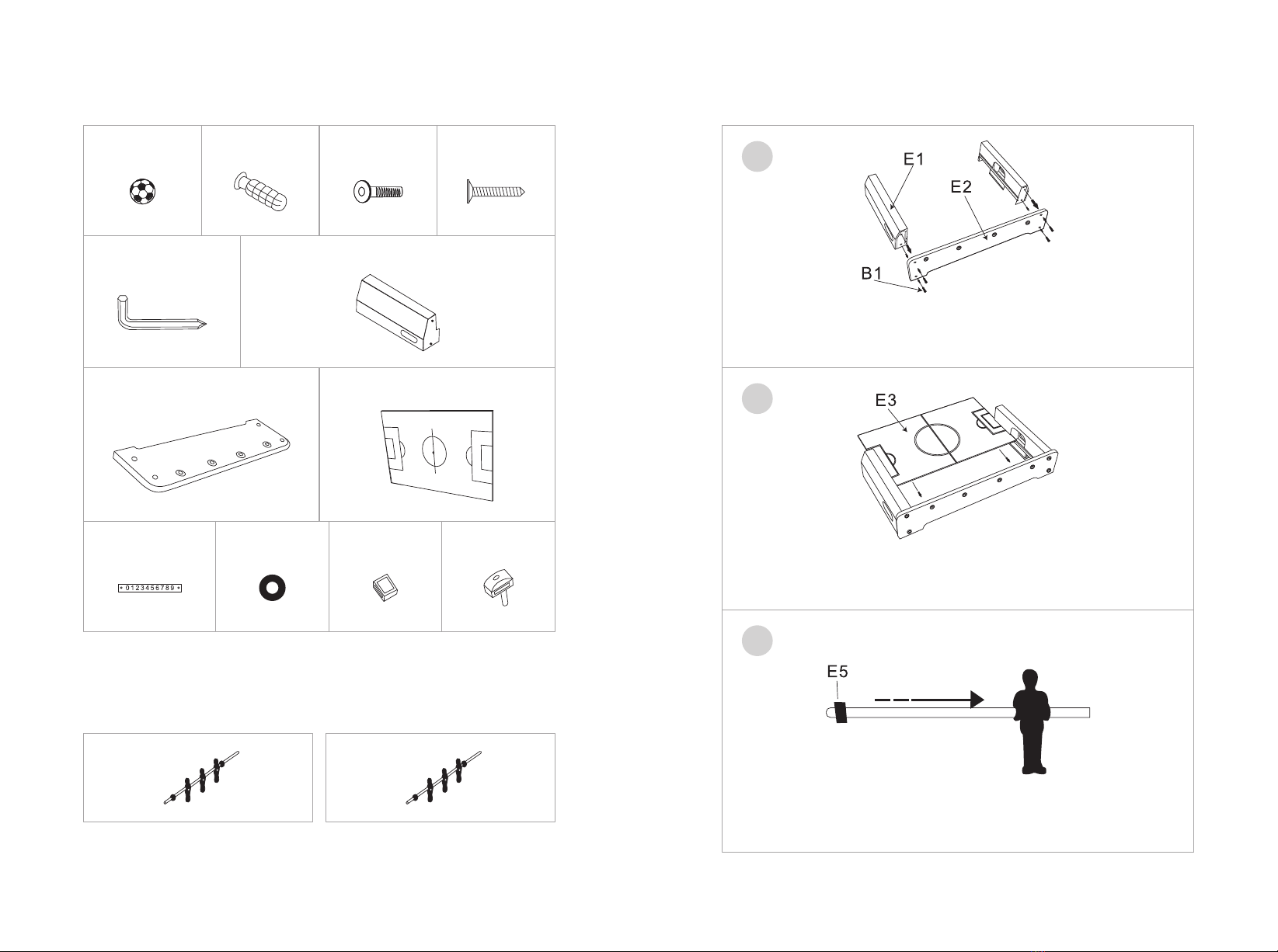 0123456789

E1

E2

B1

E3

E5