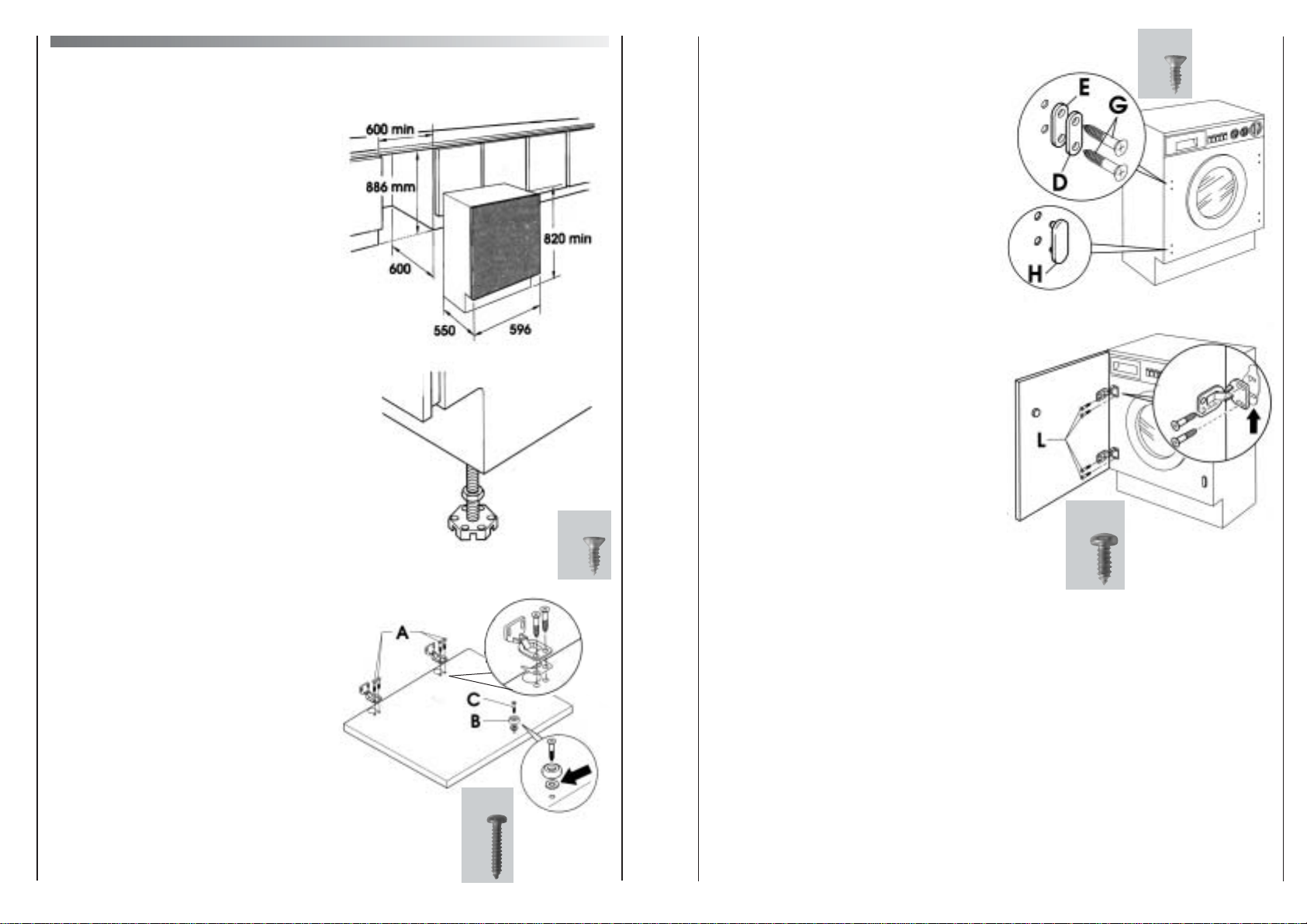 600 min
886 mm
820 min
600
550
596

A
C
B

E
G
D
H

L