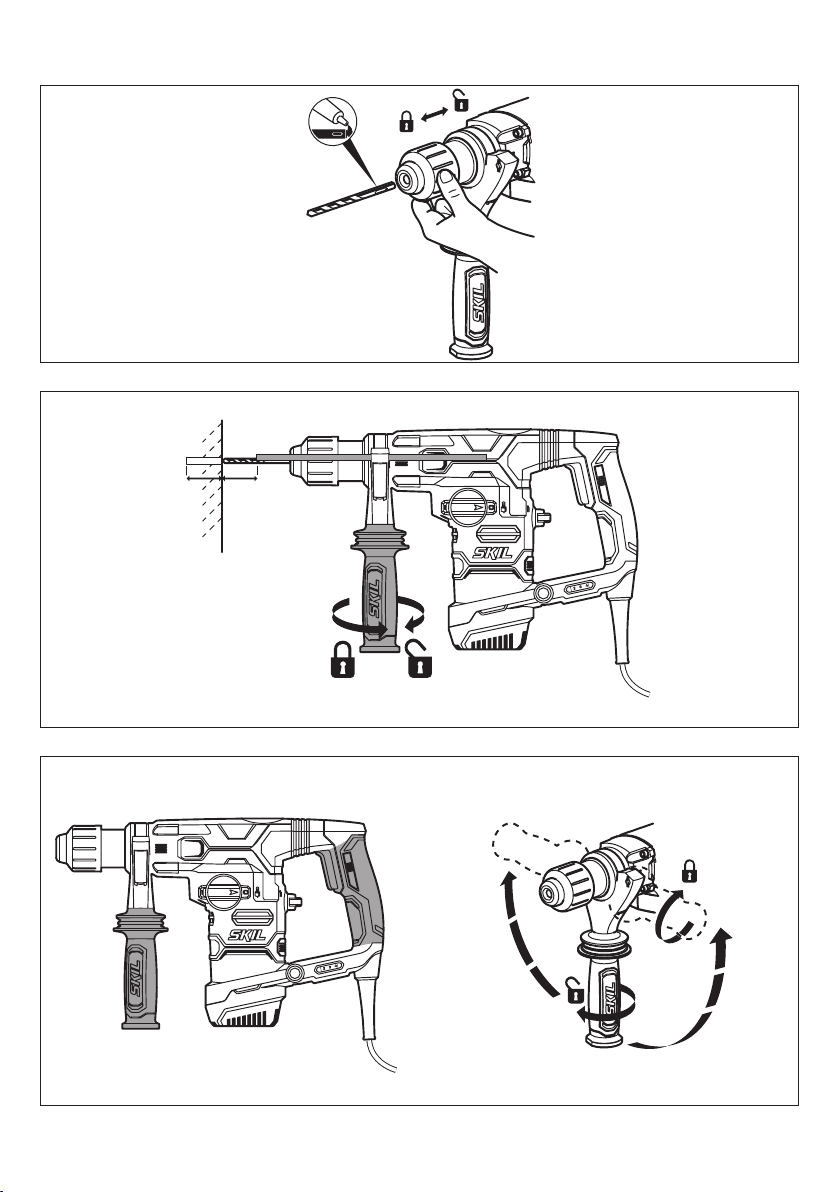 SKIL

SKIL

SKIL

SKIL

SKIL

SKIL