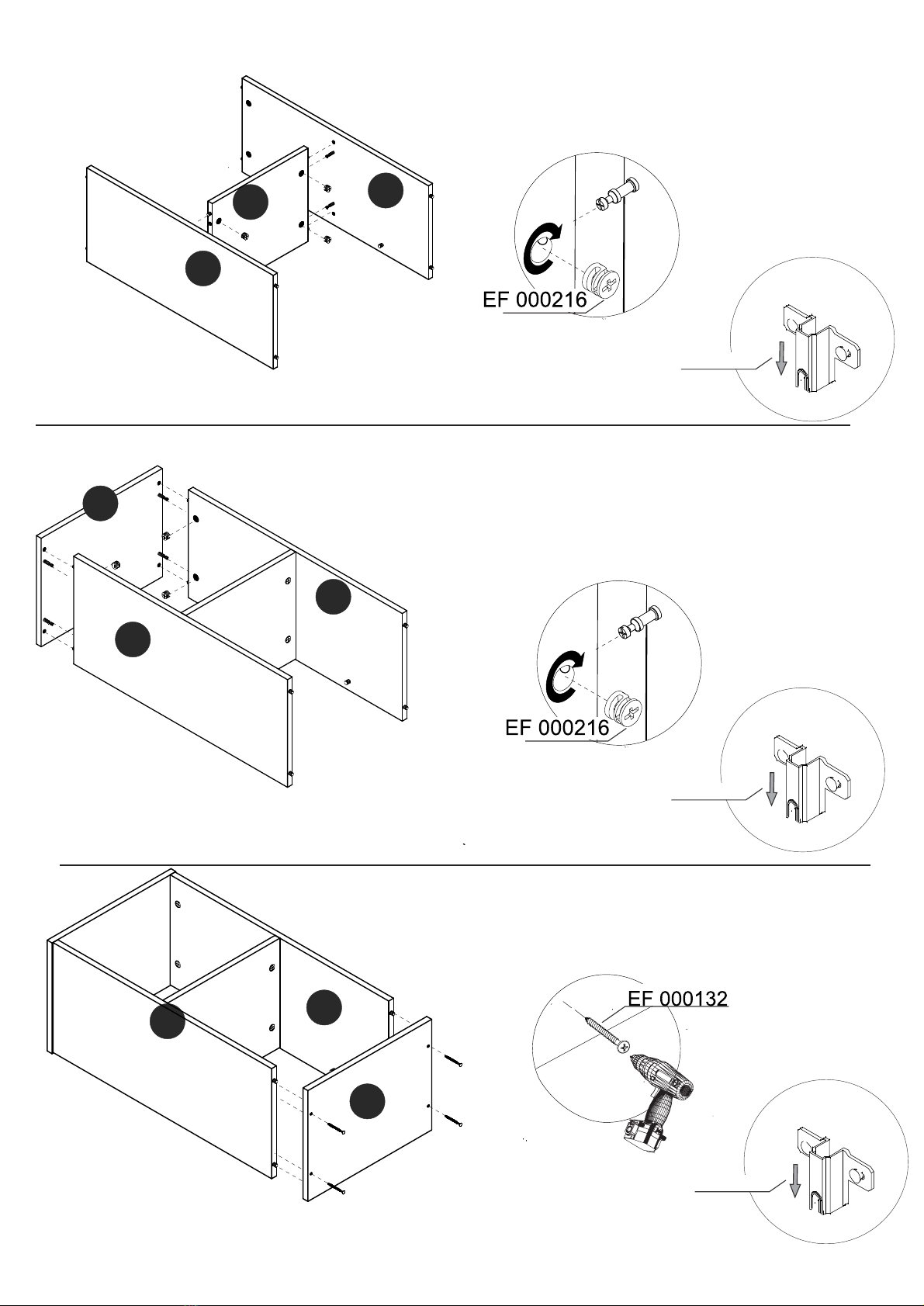 EF 000216

EF 000216

EF 000132