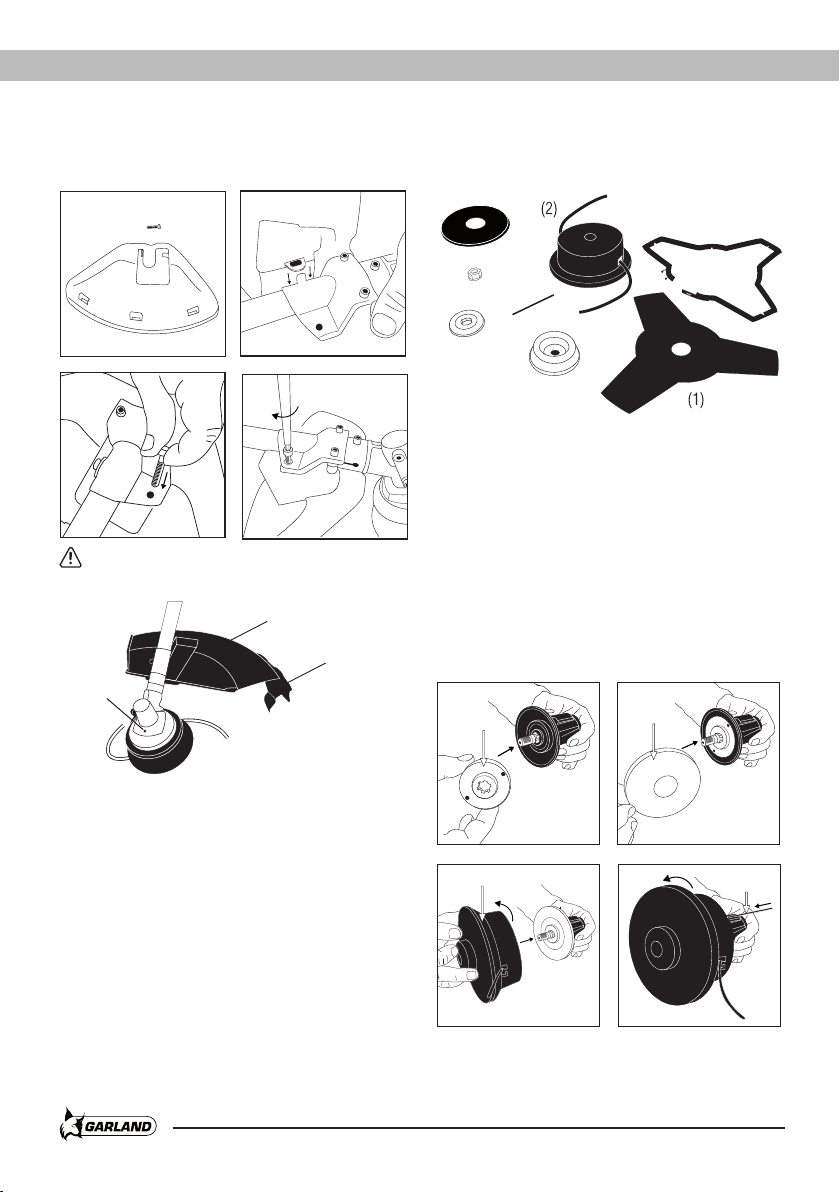 (2)

(1)

GARLAND