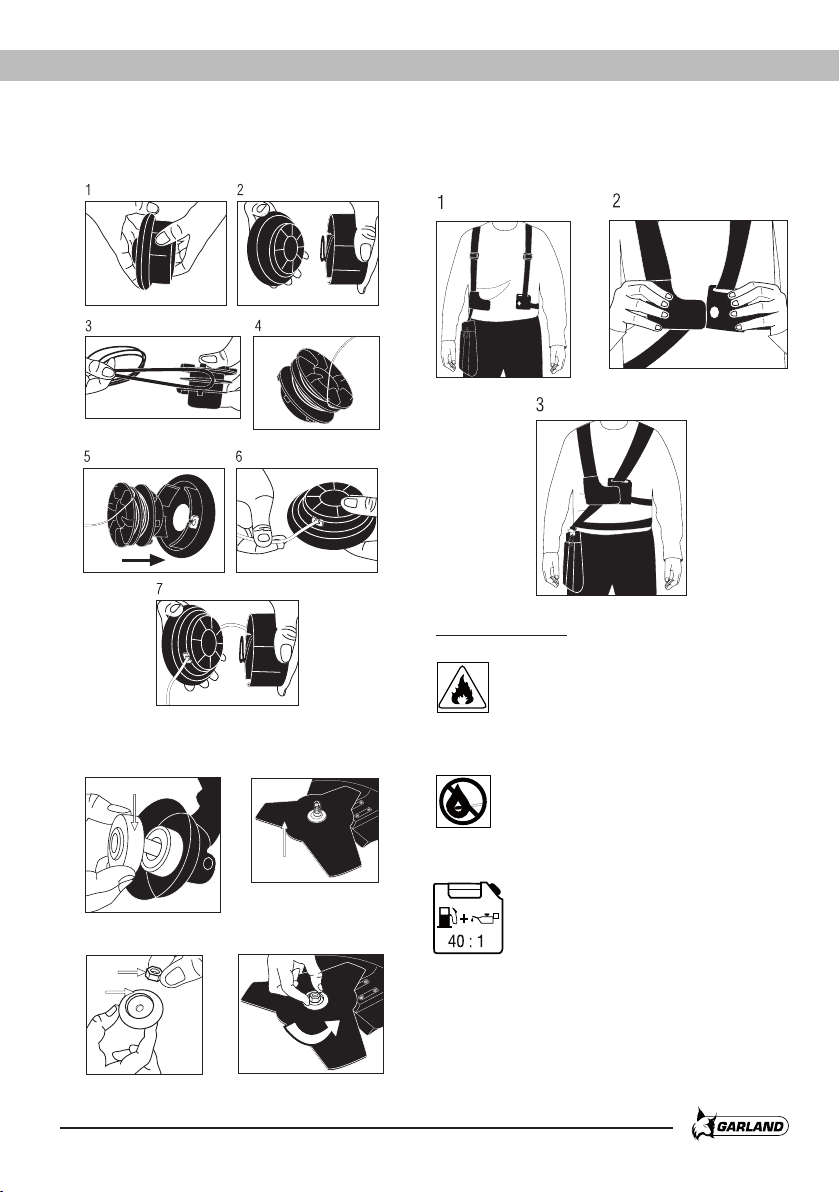 1

2

3

4

5

6

7

1

2

3

40 : 1

GARLAND