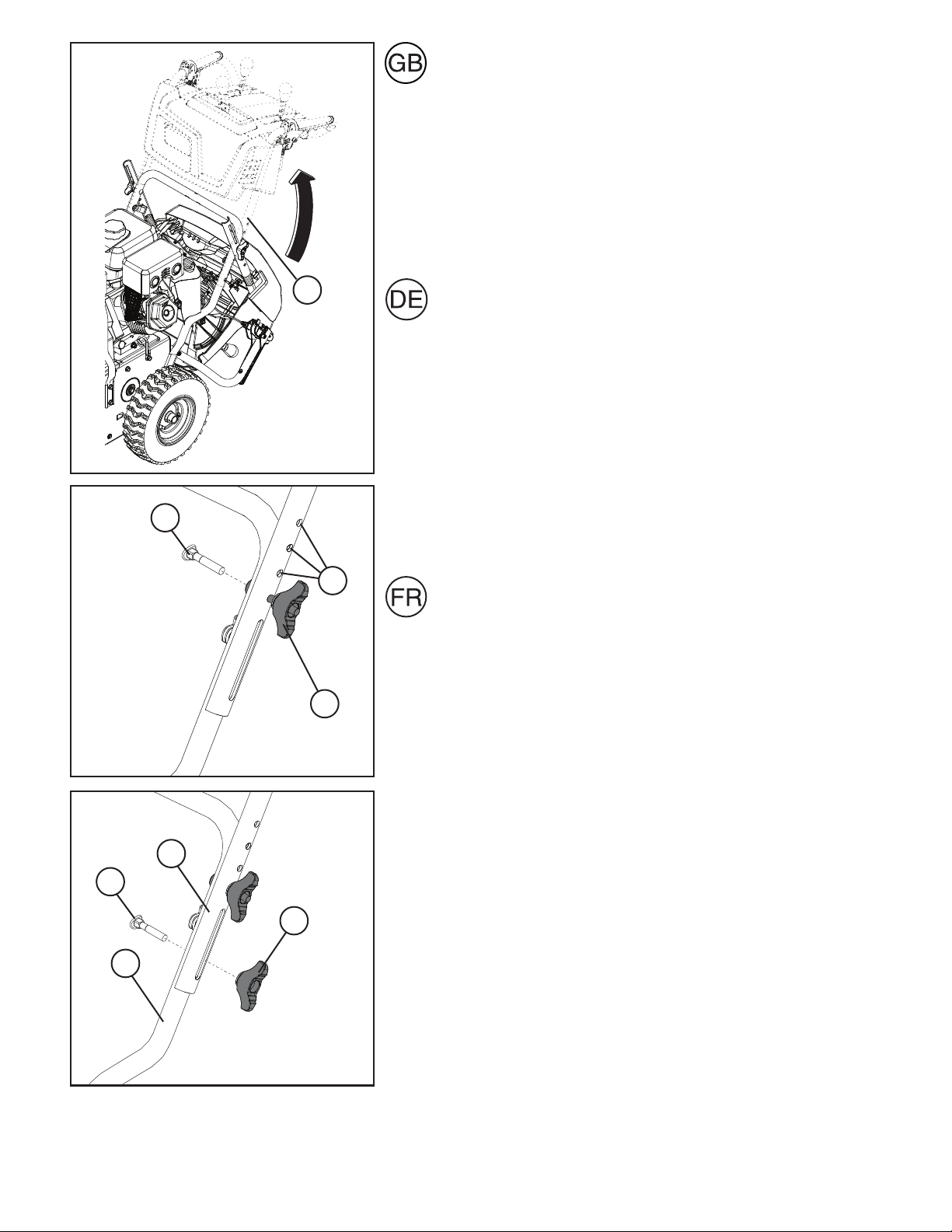 GB

DE

FR