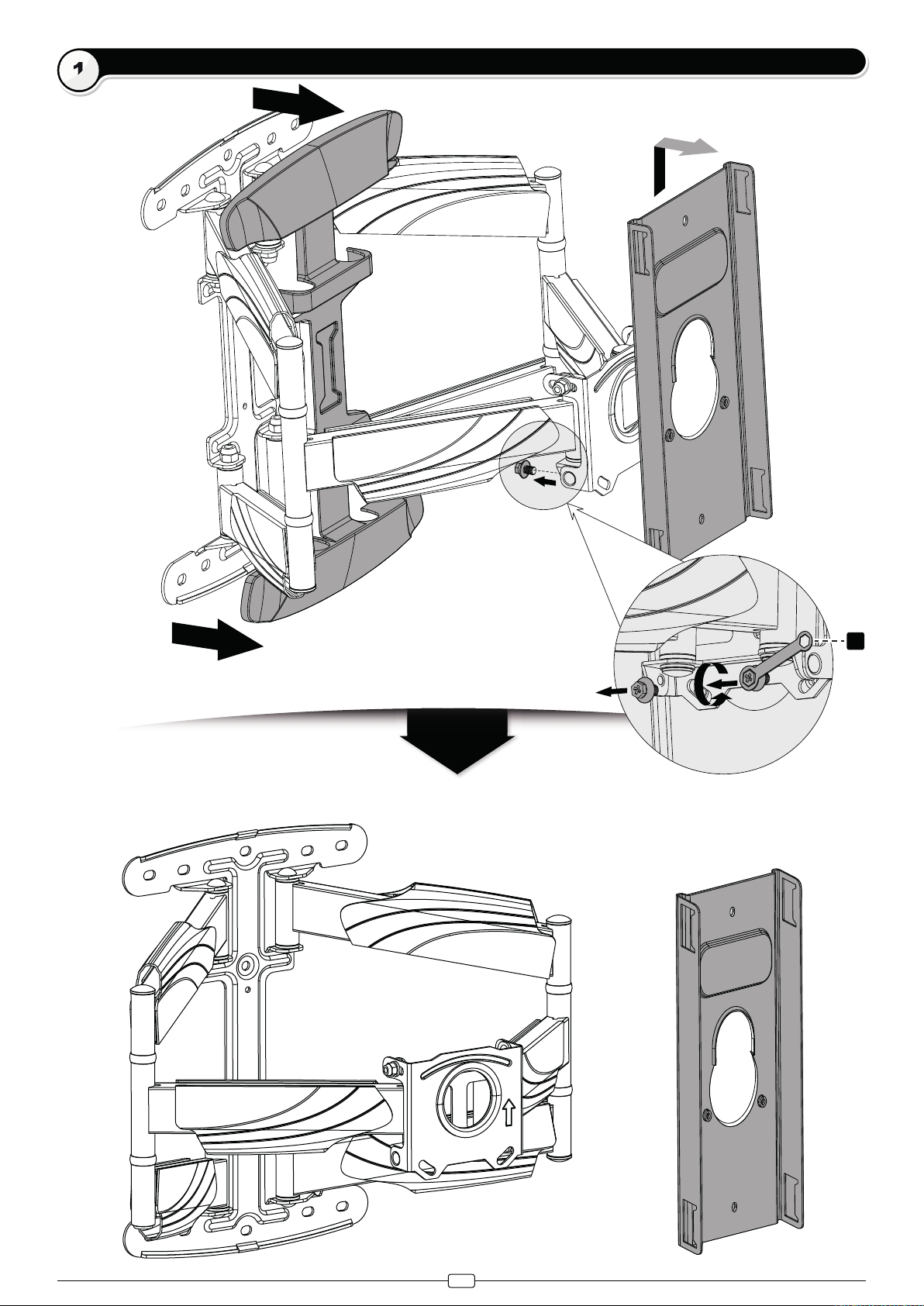 1