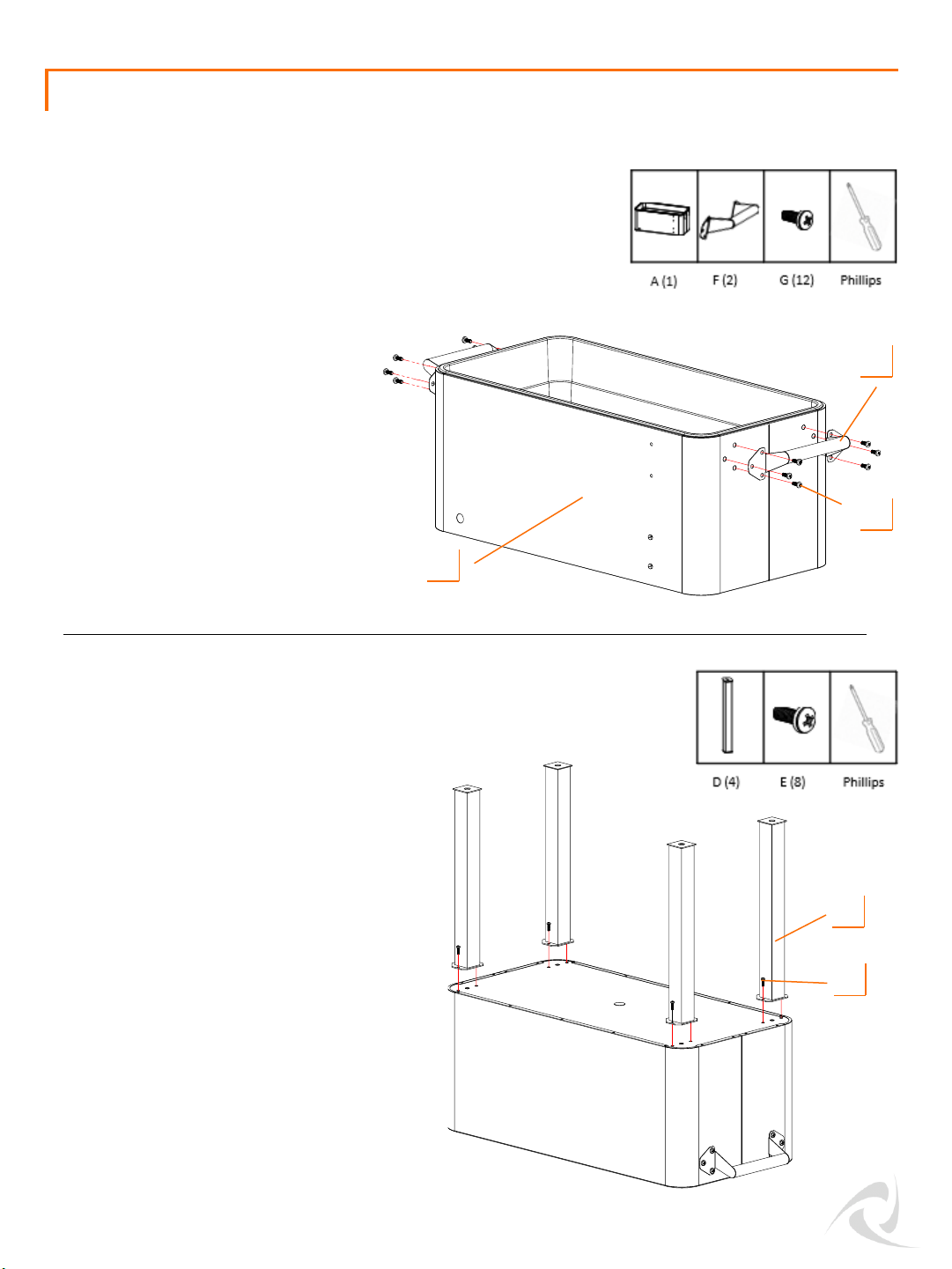 A (1)
F (2)
G (12)
Phillips

D (4)
E (8)
Phillips