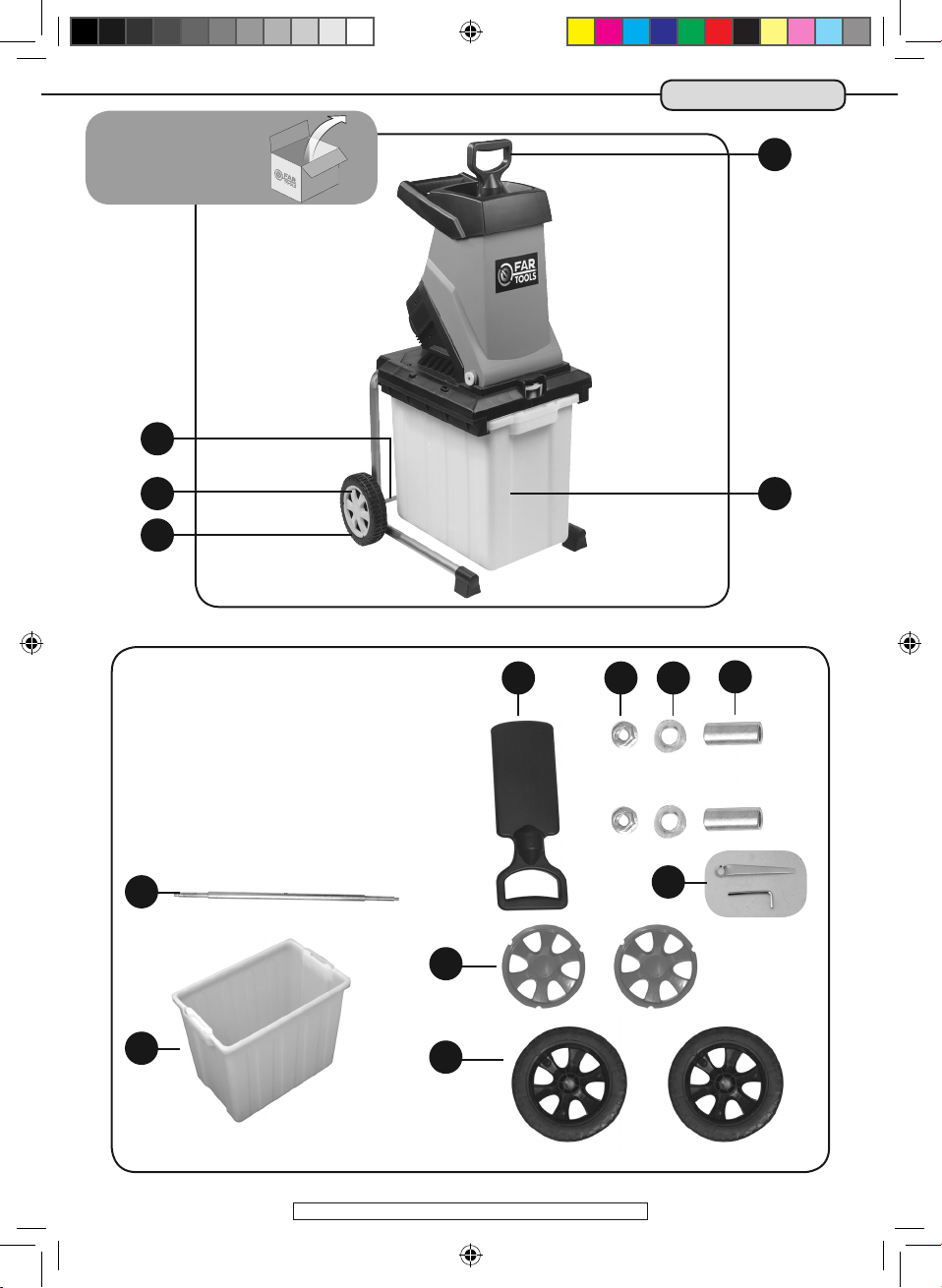 FAR TOOLS

FAR TOOLS