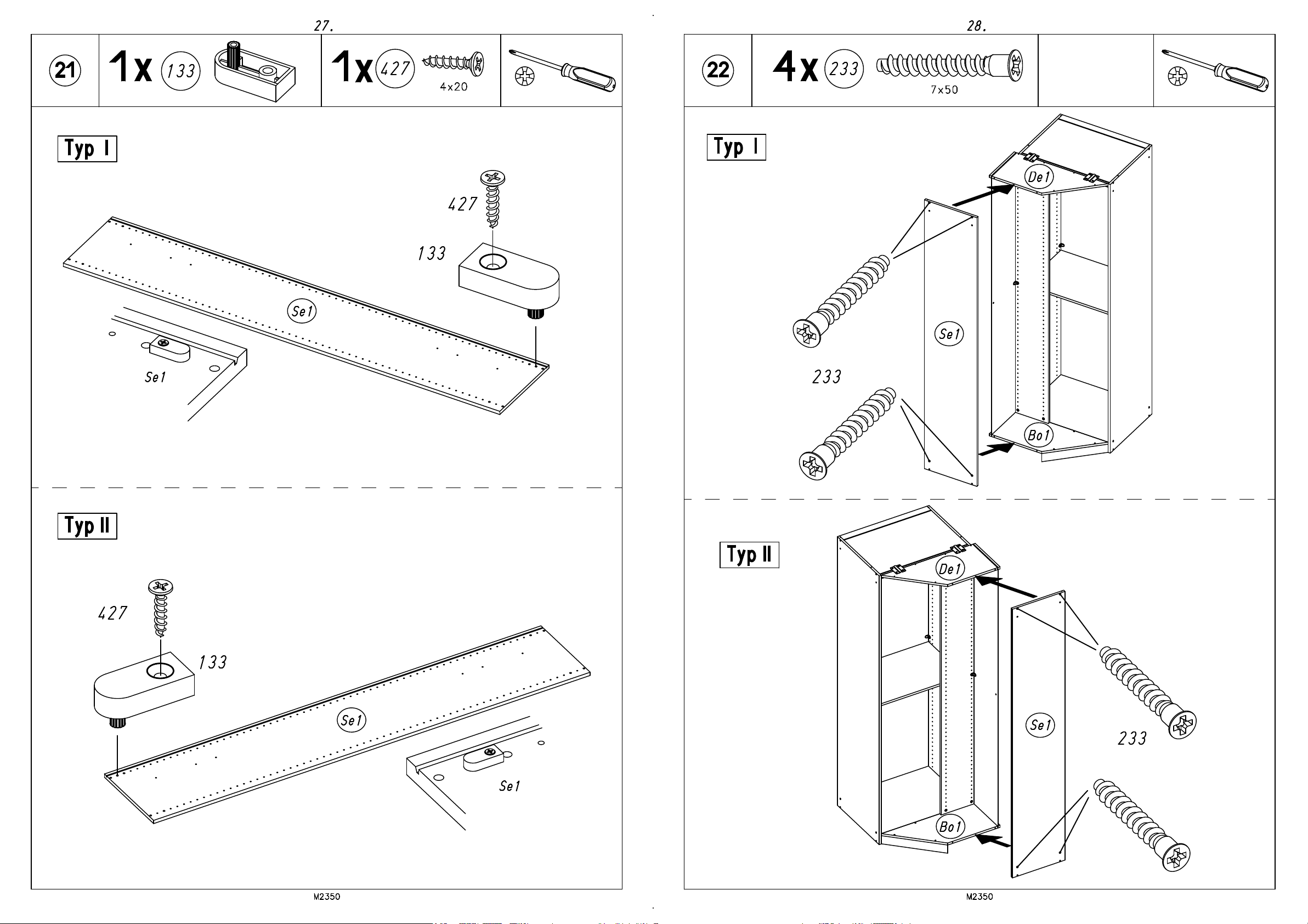 27.

21

1x 133

1x 427
4x20

Typ I

427

133

Se1

Se1

Typ II

427

133

Se1

Se1

M2350

28.

22

4x 233
7x50

Typ I

De1

Se1

233

Bo1

Typ II

De1

Se1

233

Bo1

M2350