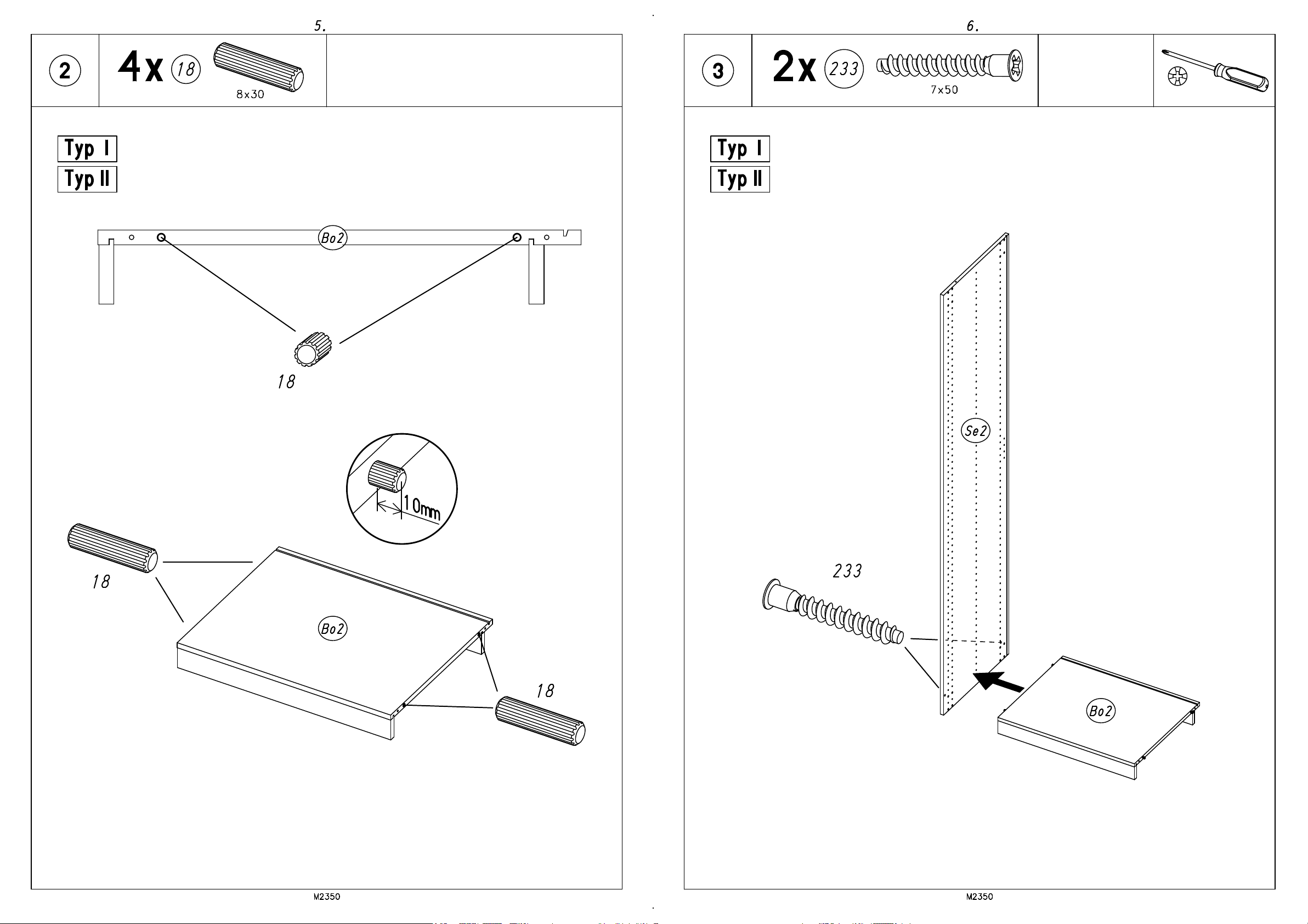 5.

2

4x 18

8x30

Typ I
Typ II

Bo2

18

10mm

18

Bo2

18

M2350

6.

3

2x 233

7x50

Typ I
Typ II

Se2

233

Bo2

M2350