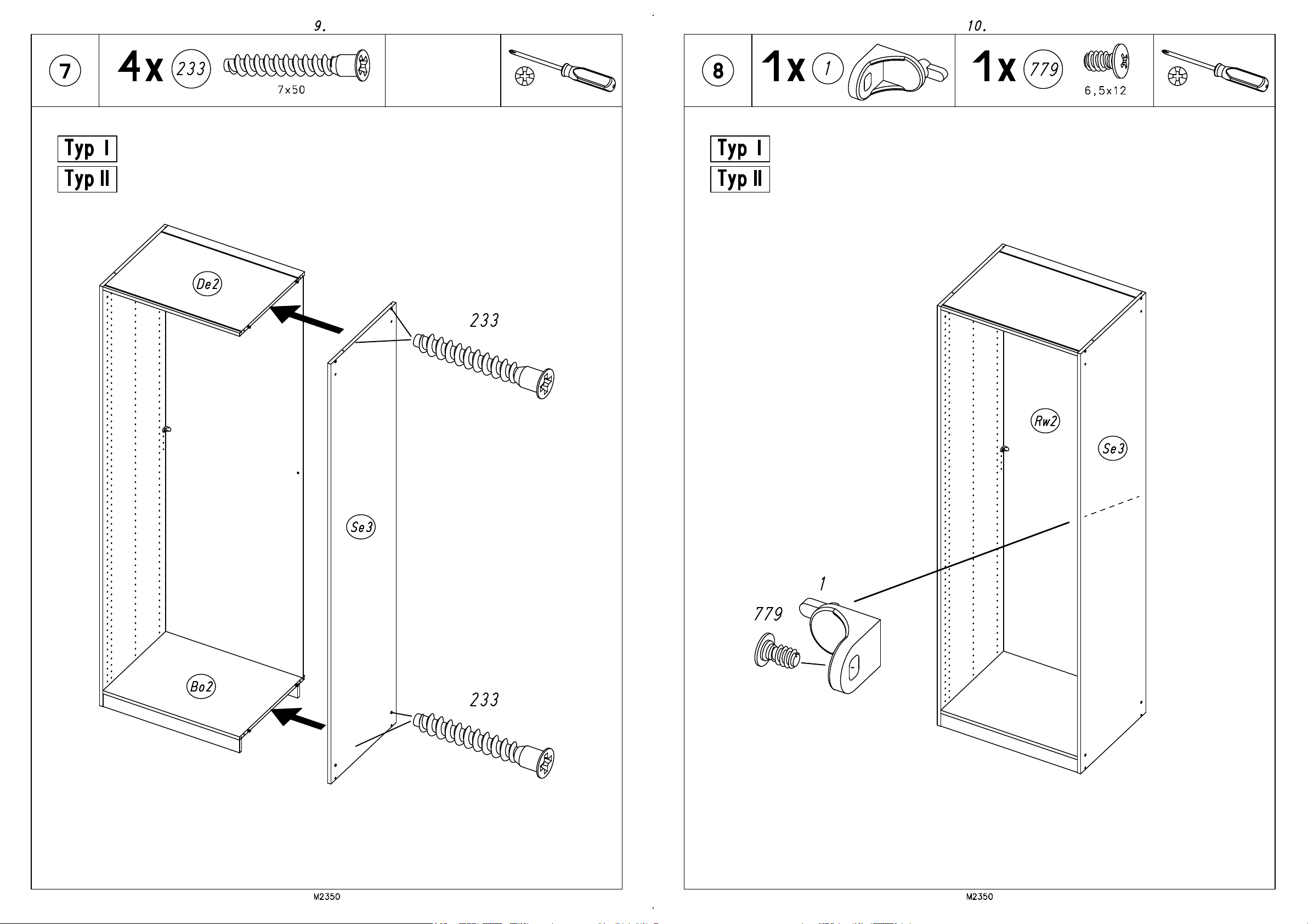 9.

7

4x 233

7x50

Typ I

Typ II

De2

233

Se3

Bo2

233

M2350

10.

8

1x 1

1x 779

6,5x12

Typ I

Typ II

Rw2

Se3

1

779

M2350