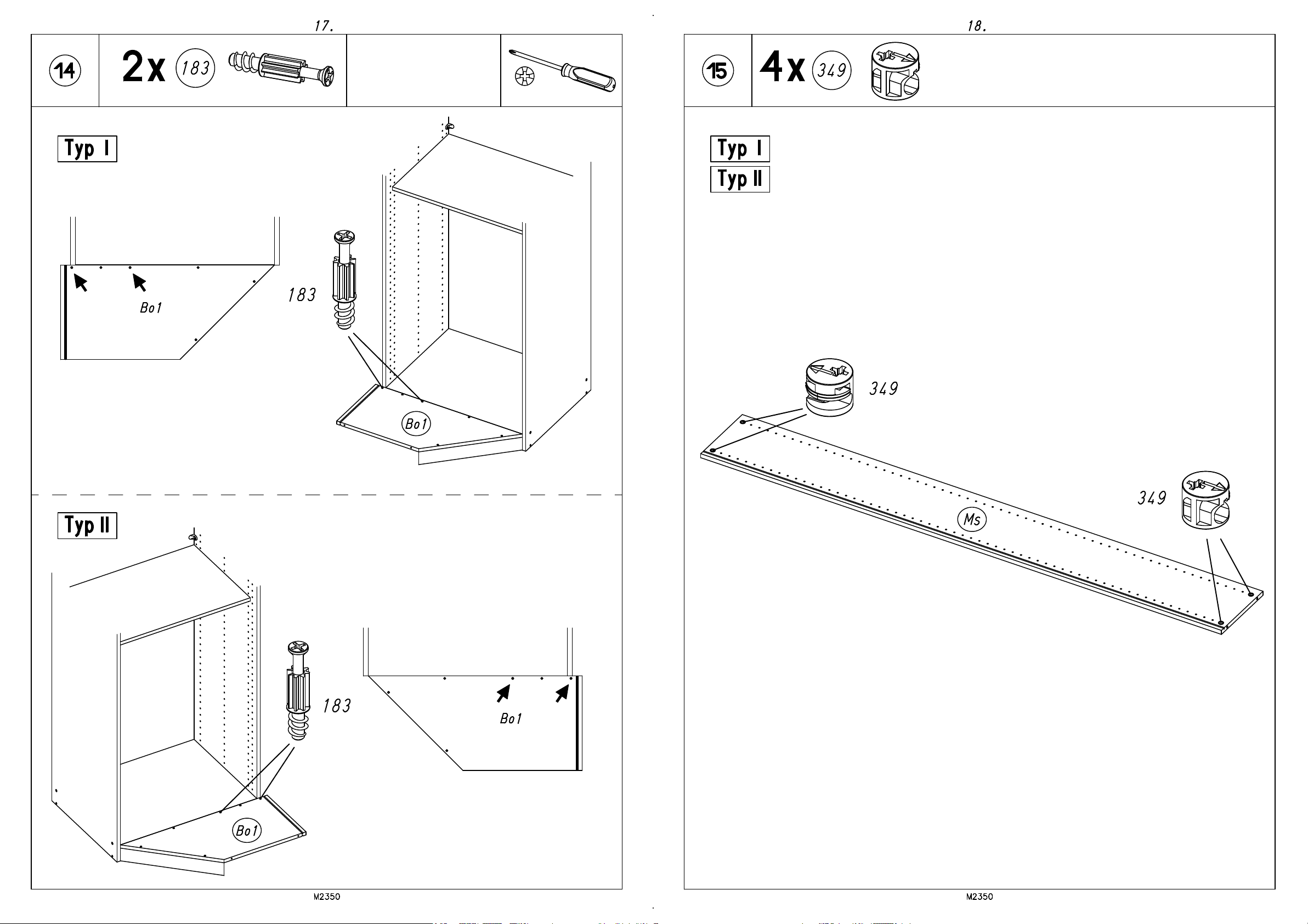 17.

14

2x 183

Typ I

Bo1

183

Bo1

Typ II

183

Bo1

Bo1

M2350

18.

15

4x 349

Typ I
Typ II

349

349

Ms

M2350