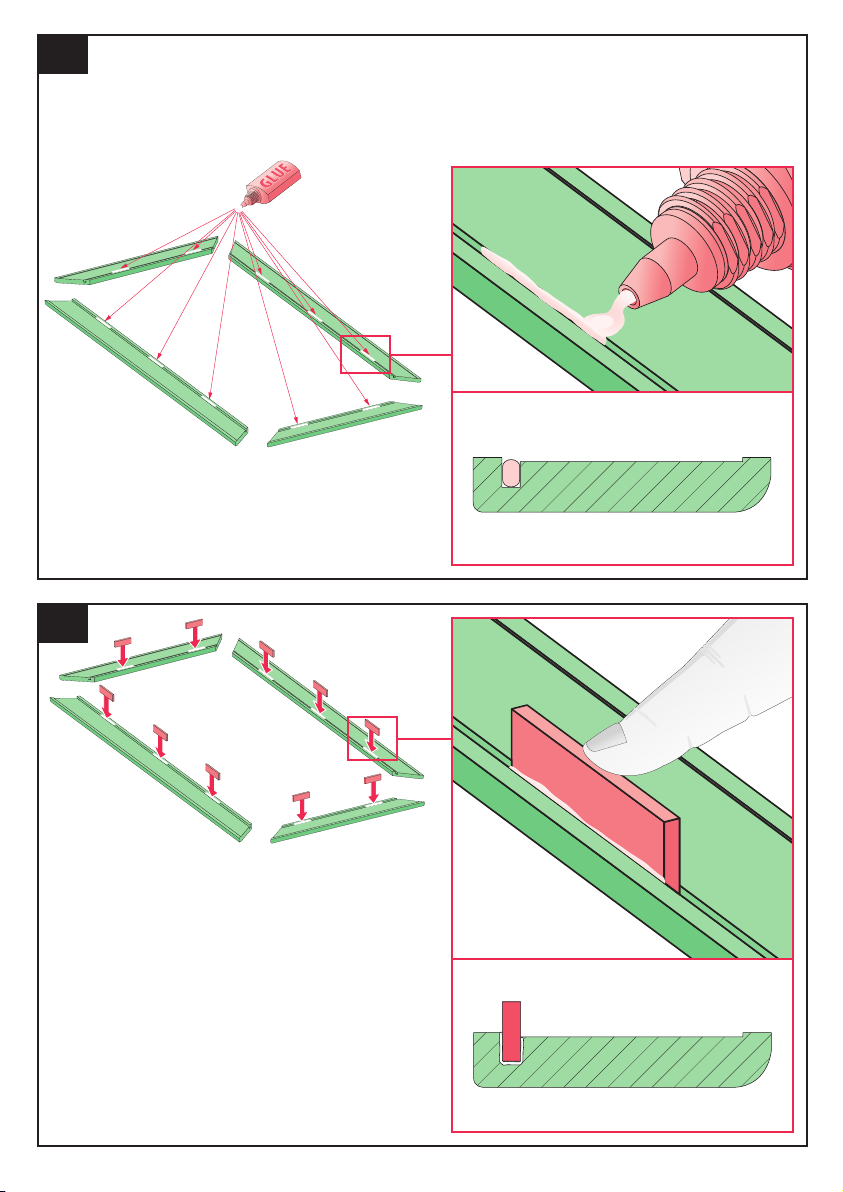 GLUE