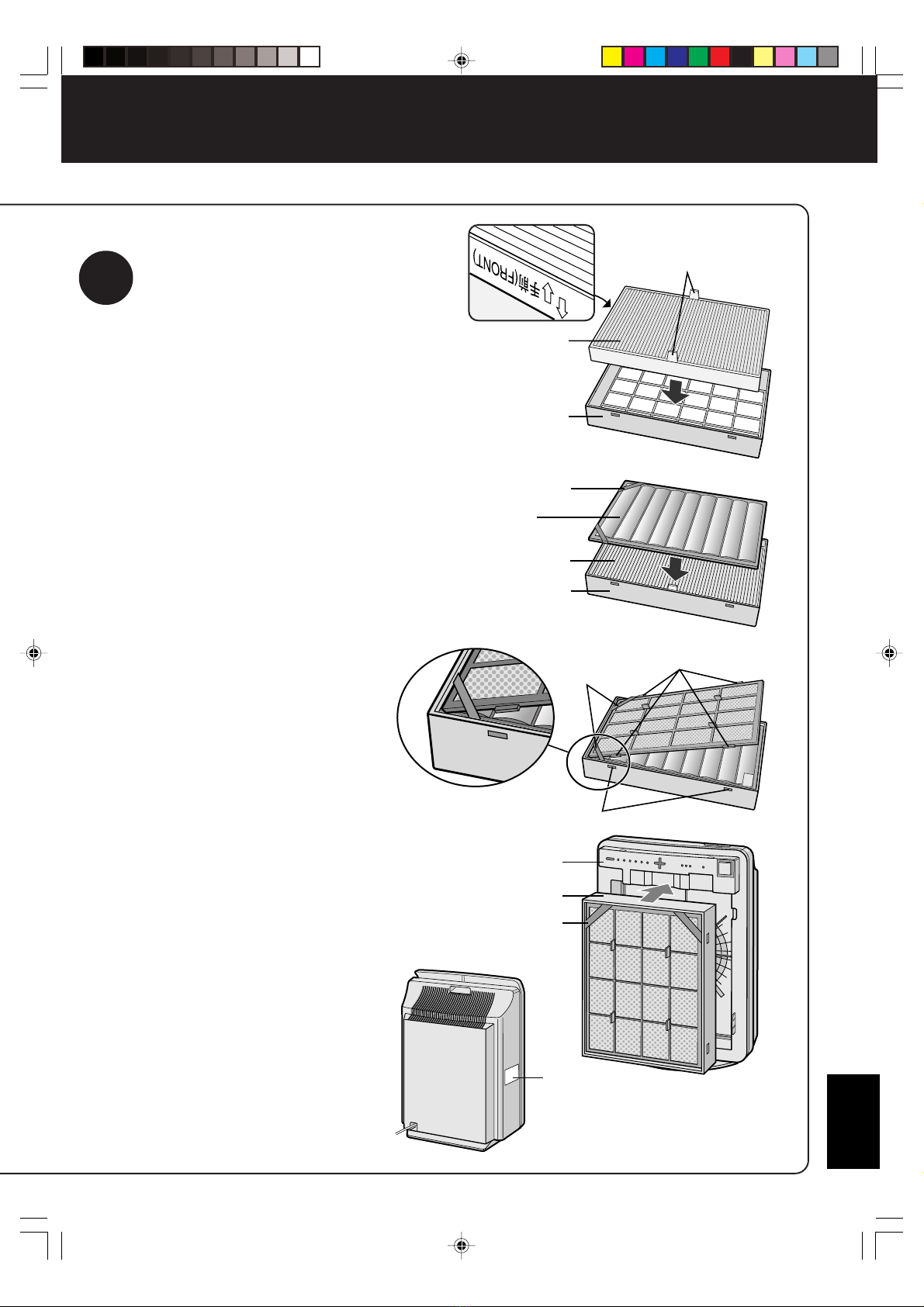 手前(FRONT)