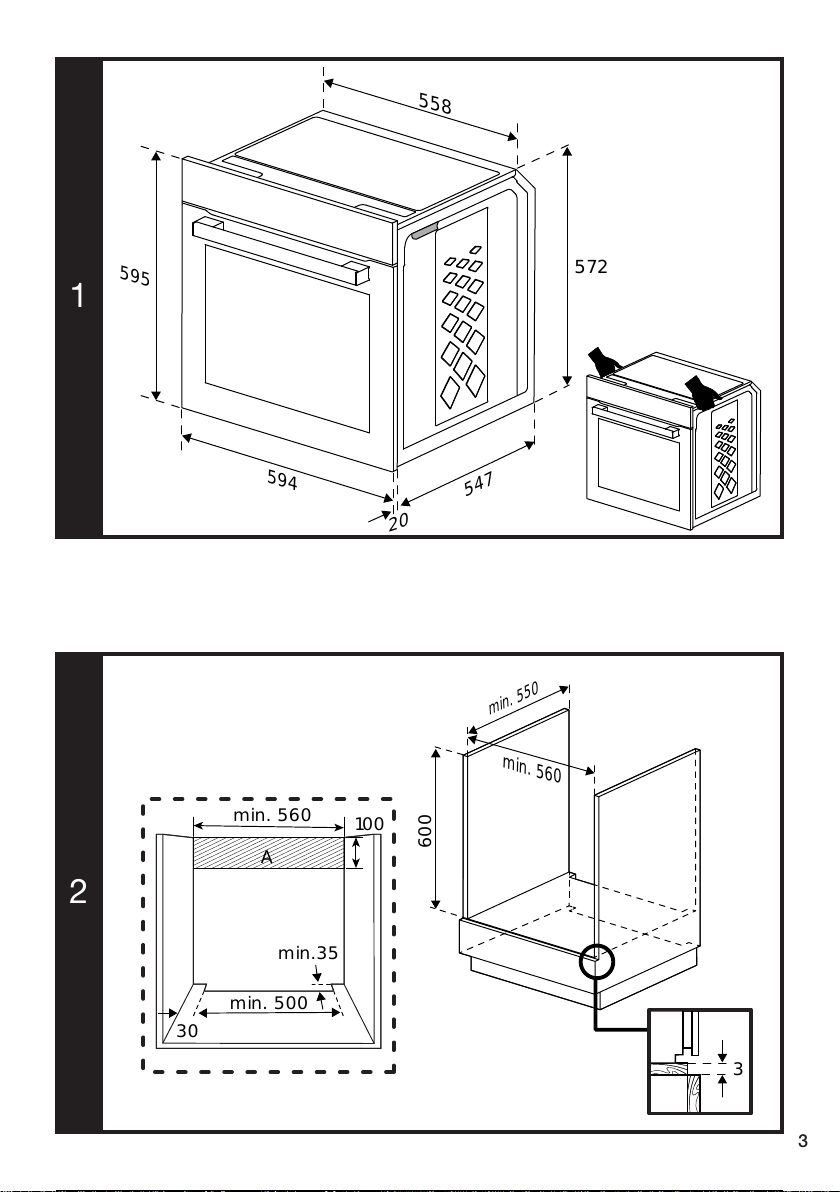 1

558

595

572

594

547

20

2

min. 560

100

A

min.35

min. 500

30

min. 550

min. 560

600

3

3