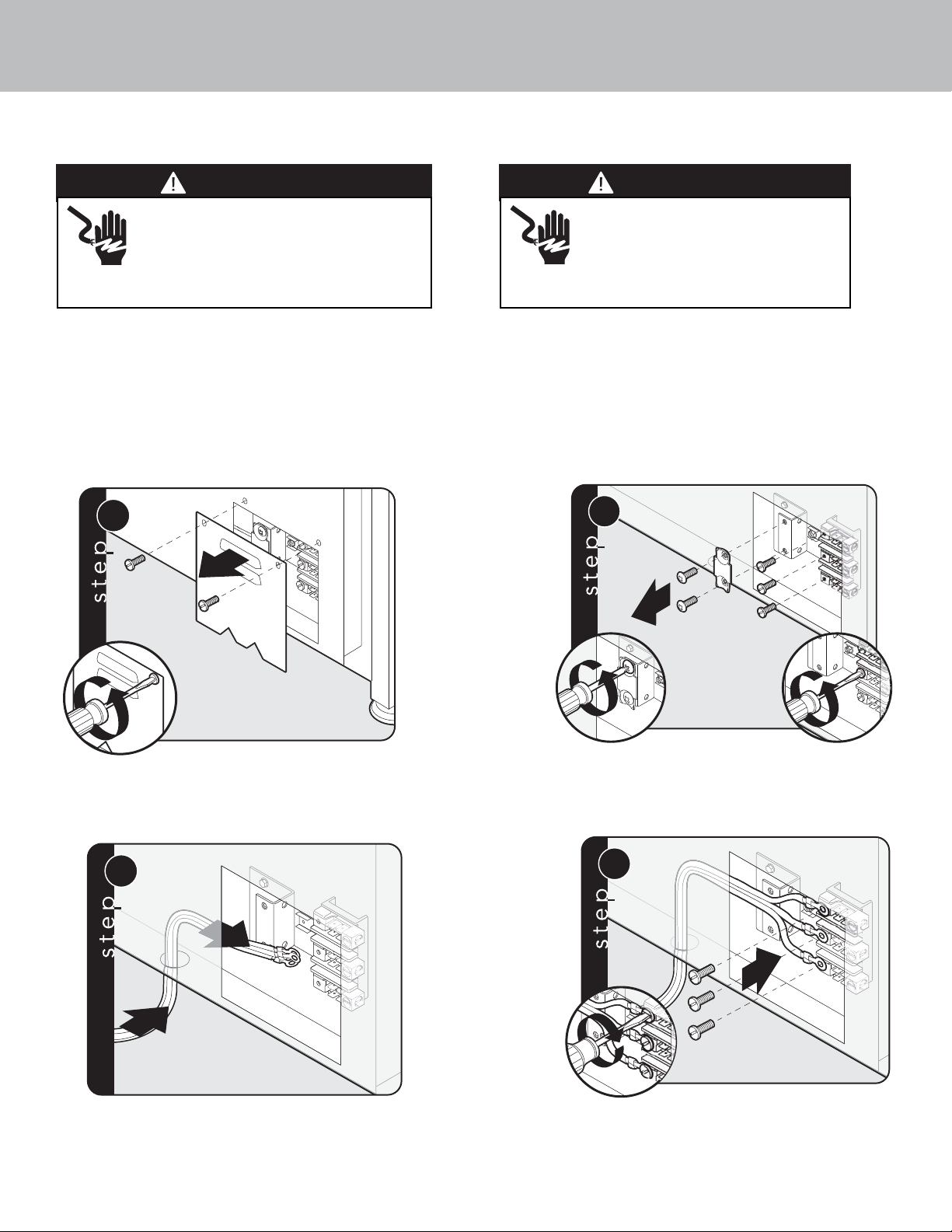 step

step

step

step