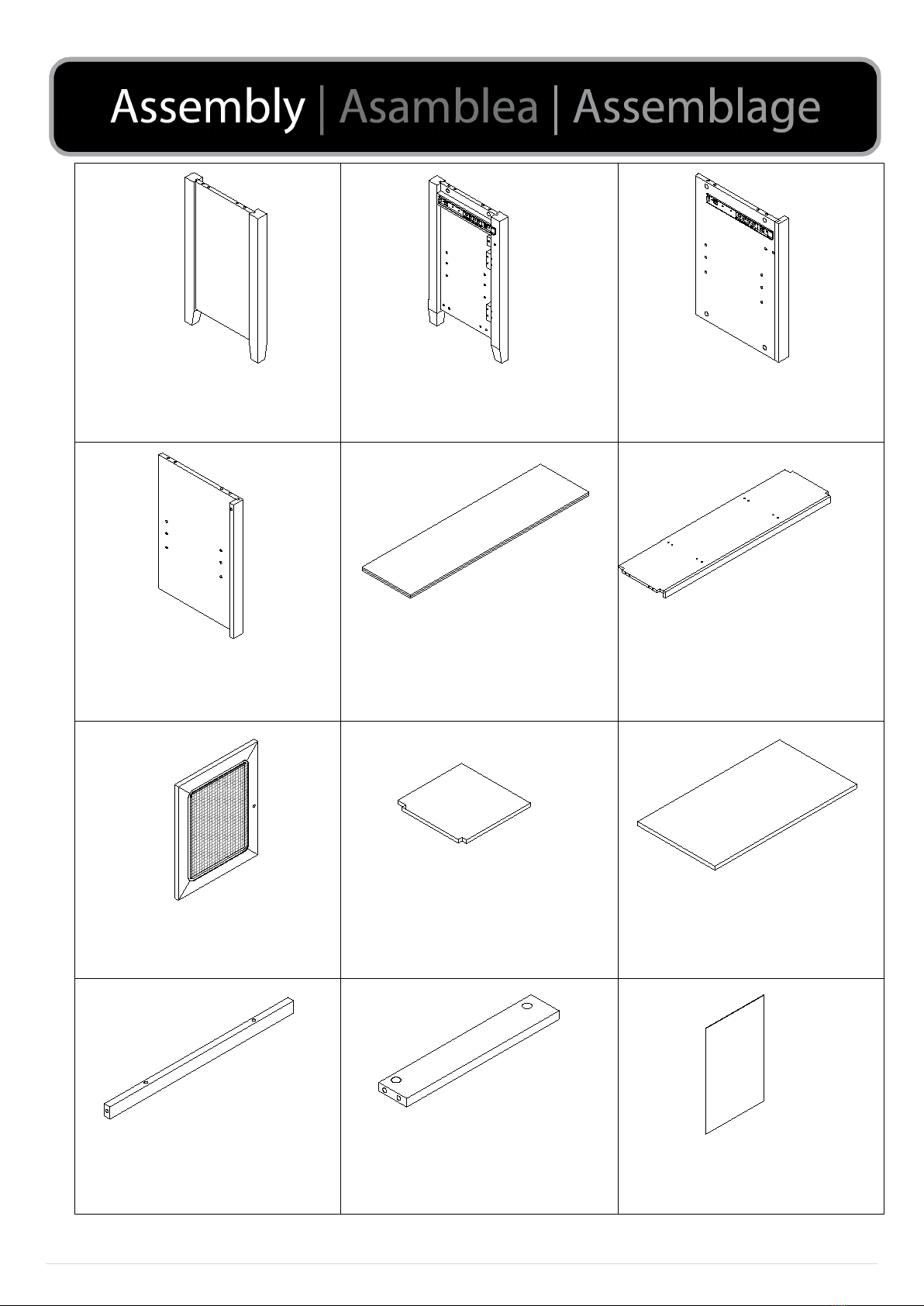 Assembly | Asamblea | Assemblage