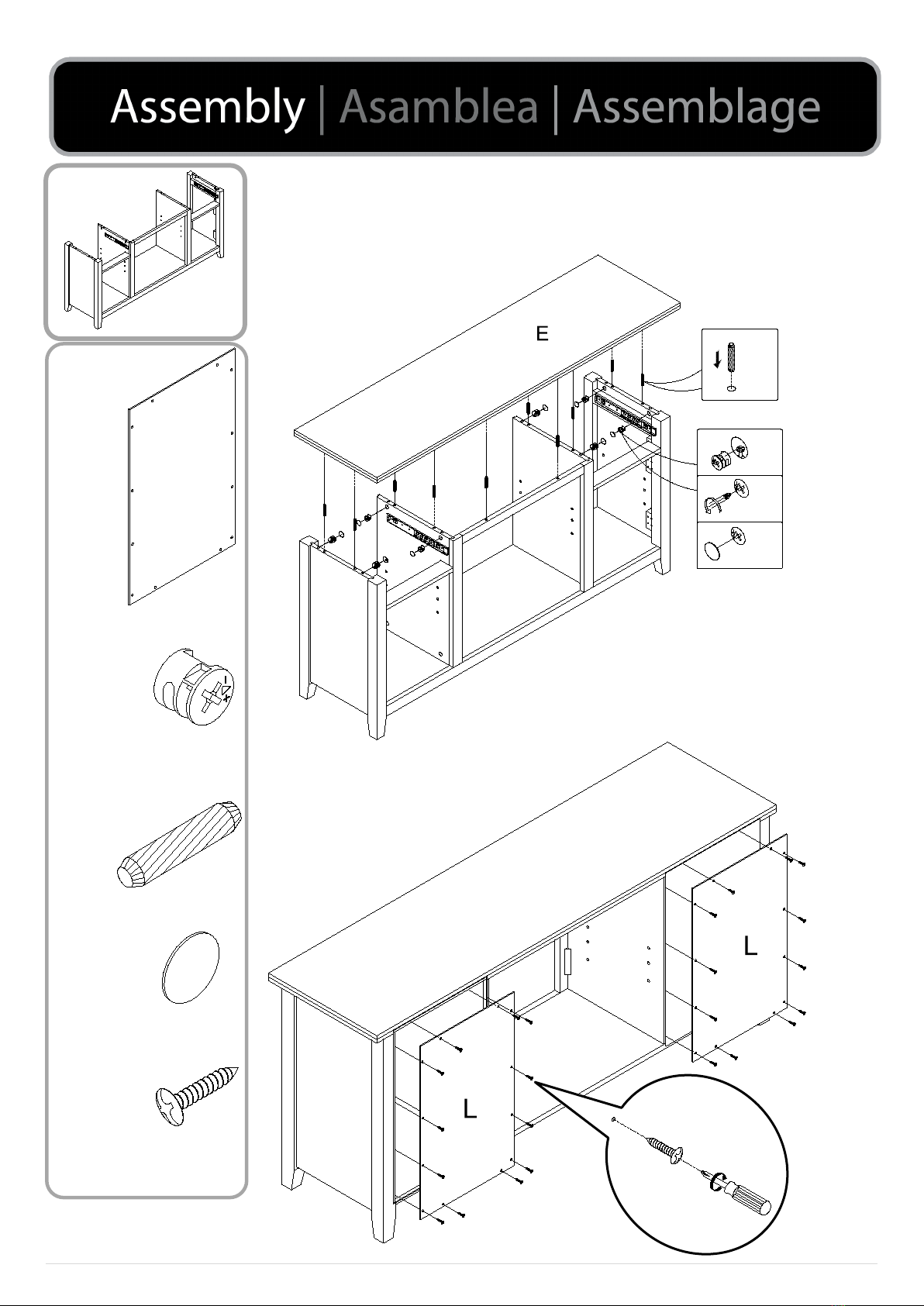 Assembly | Asamblea | Assemblage

E

L

L